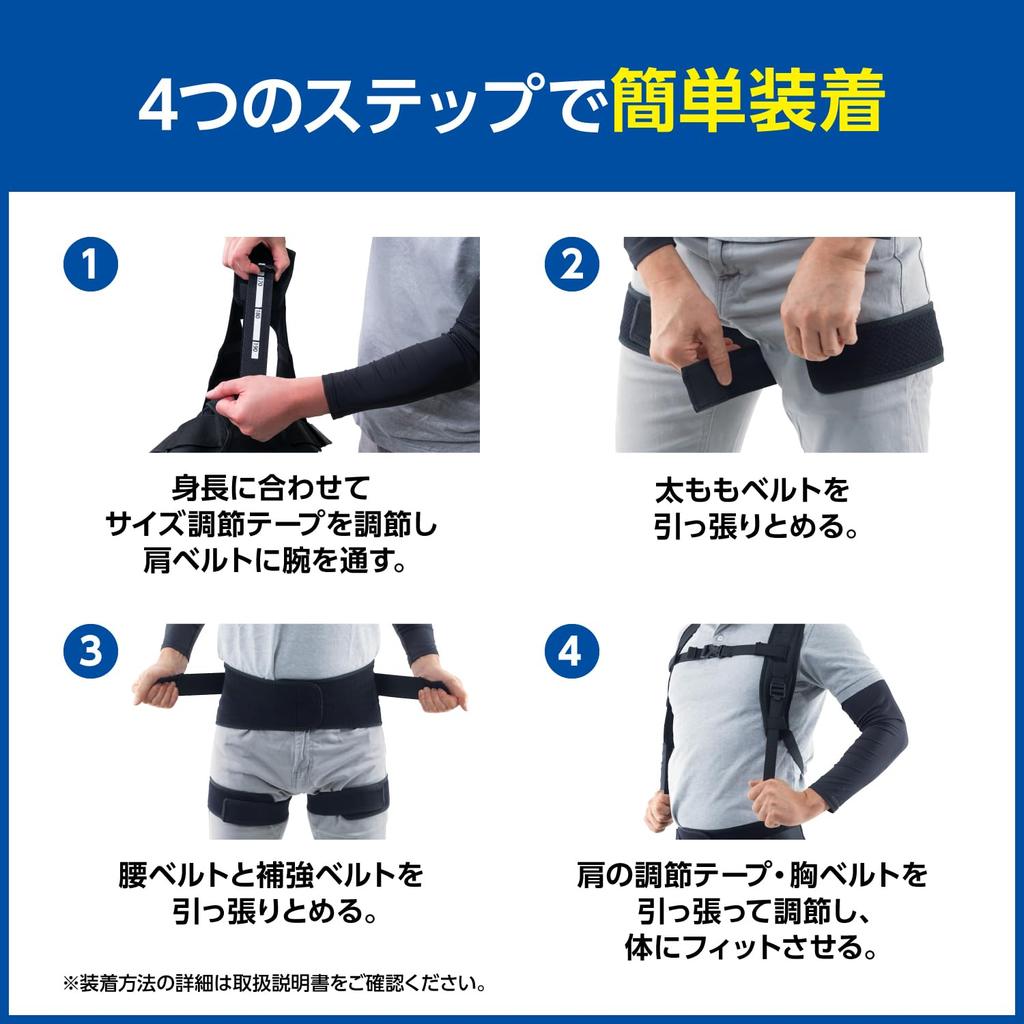 4つのステップで簡単装着

1
170
180
190
身長に合わせて
サイズ調節テープを調節し
肩ベルトに腕を通す。

2
太ももベルトを
引っ張りとめる。

3
腰ベルトと補強ベルトを
引っ張りとめる。

4
肩の調節テープ・胸ベルトを
引っ張って調節し、
体にフィットさせる。

※装着方法の詳細は取扱説明書をご確認ください。