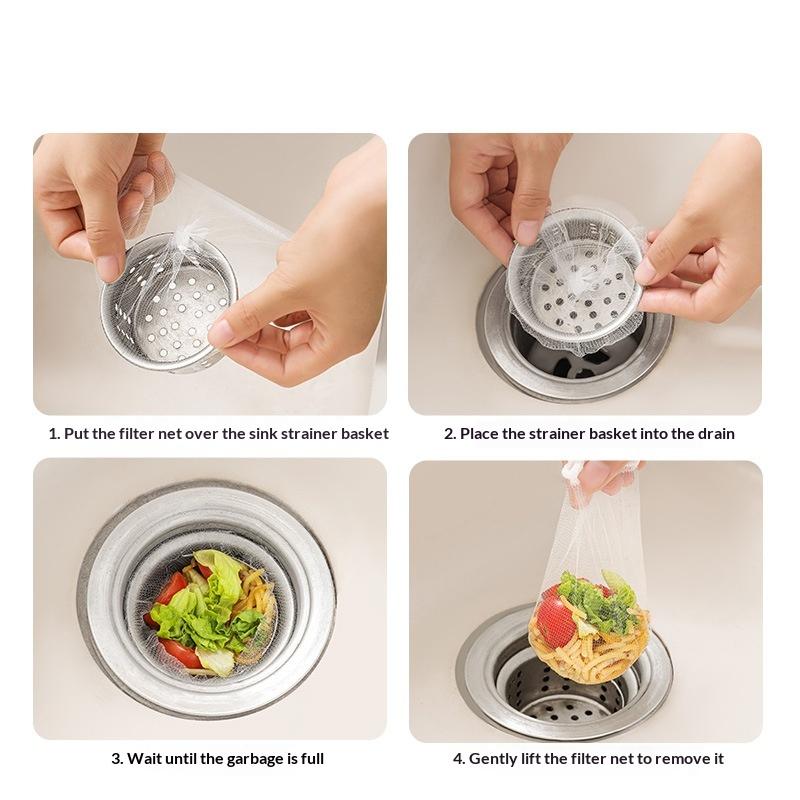 1. Put the filter net over the sink strainer basket

2. Place the strainer basket into the drain

3. Wait until the garbage is full

4. Gently lift the filter net to remove it