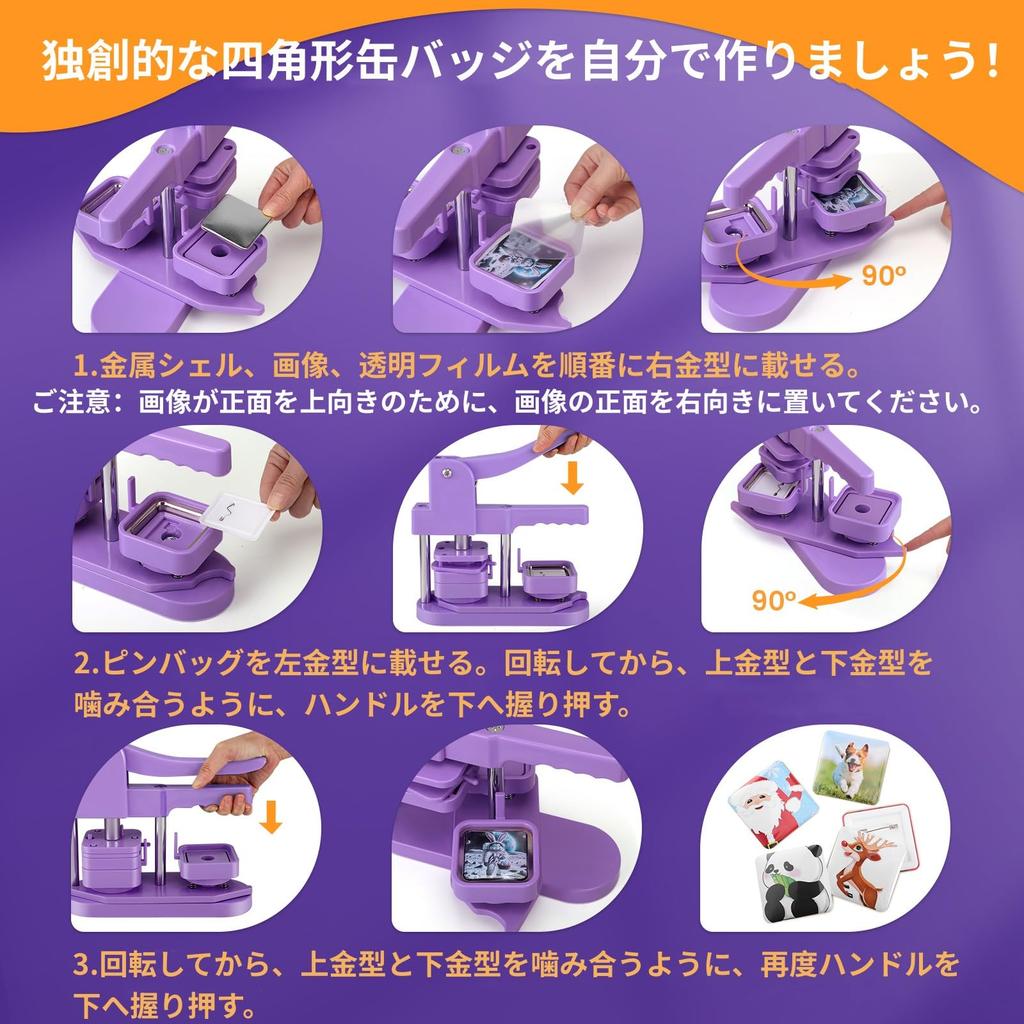 独創的な四角形缶バッジを自分で作りましょう!

90º

1.金属シェル、画像、透明フィルムを順番に右金型に載せる。
ご注意：画像が正面を上向きのために、画像の正面を右向きに置いてください。

90º

2.ピンバッグを左金型に載せる。回転してから、上金型と下金型を噛み合うように、ハンドルを下へ握り押す。

3.回転してから、上金型と下金型を噛み合うように、再度ハンドルを下へ握り押す。