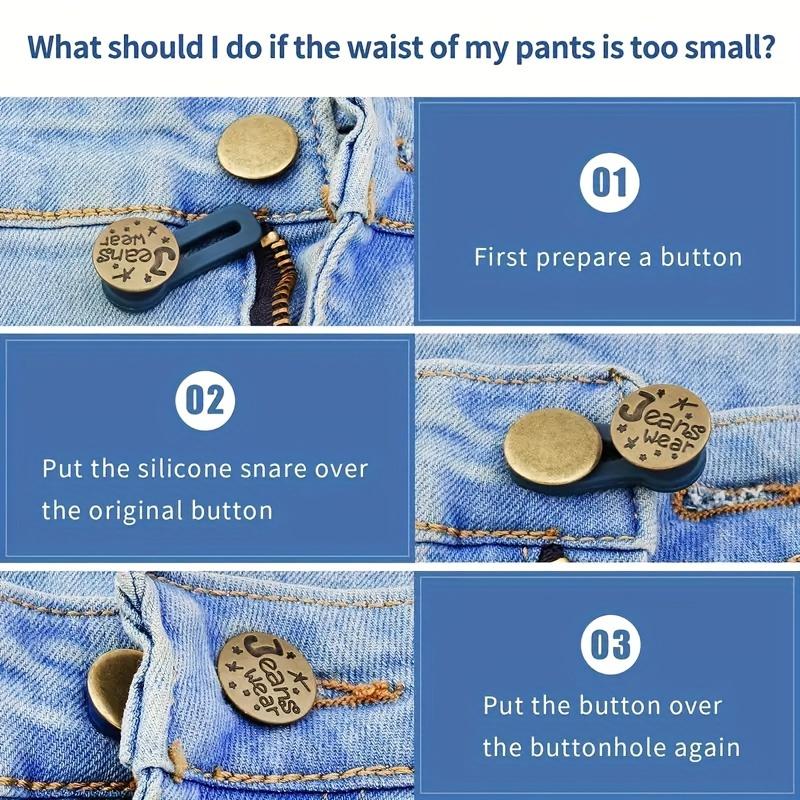 What should I do if the waist of my pants is too small?

Jeans wear

01

First prepare a button

02

Put the silicone snare over the original button

Jeans wear

Jeans wear

03

Put the button over the buttonhole again