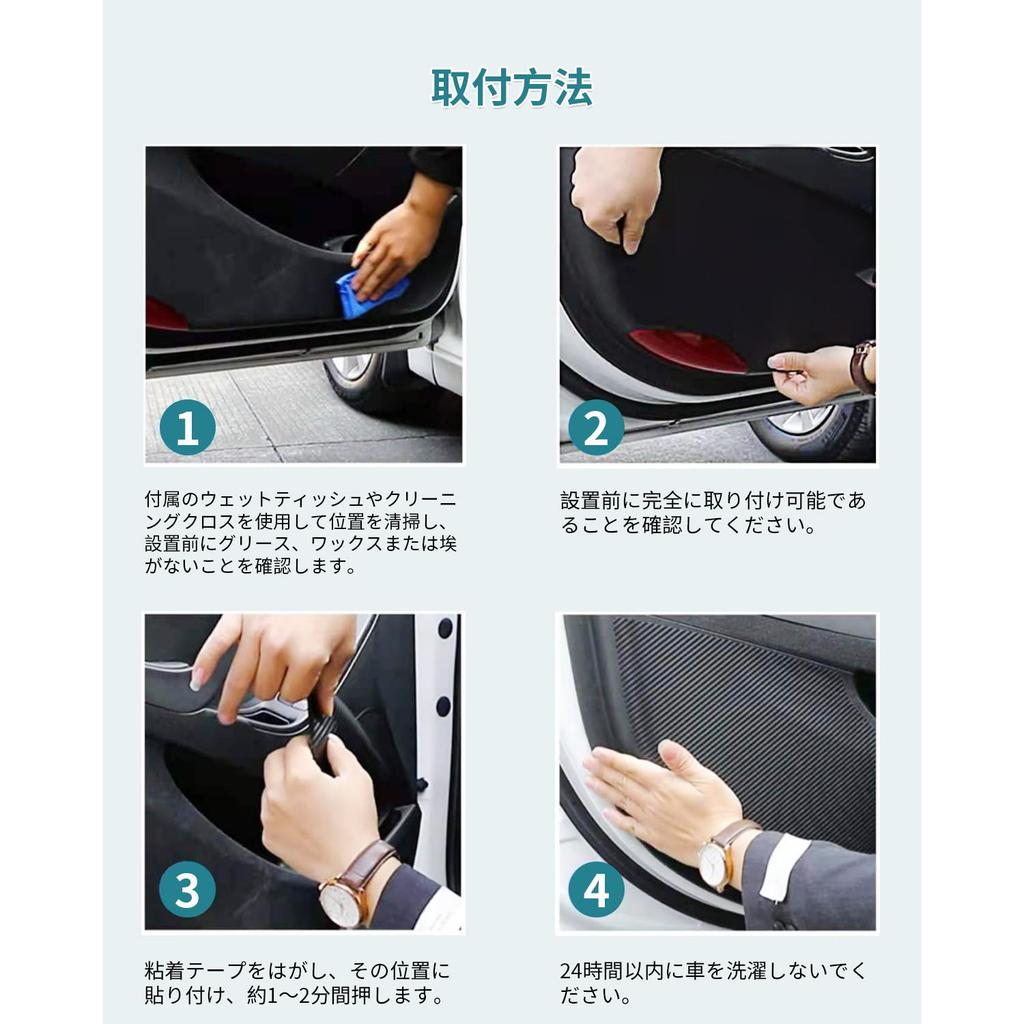 取付方法

1

付属のウェットティッシュやクリーニングクロスを使用して位置を清掃し、設置前にグリース、ワックスまたは埃がないことを確認します。

2

設置前に完全に取り付け可能であることを確認してください。

3

粘着テープをはがし、その位置に貼り付け、約1〜2分間押します。

4

24時間以内に車を洗濯しないでください。