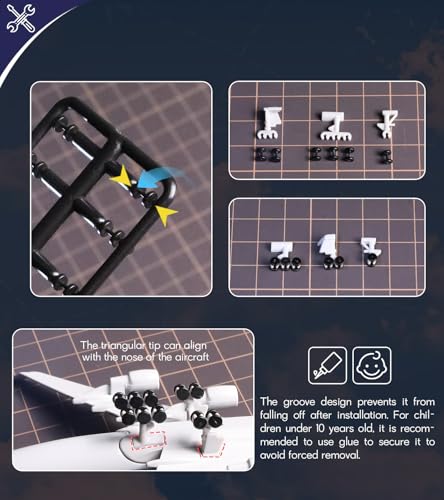 The triangular tip can align with the nose of the aircraft

The groove design prevents it from falling off after installation. For children under 10 years old, it is recommended to use glue to secure it to avoid forced removal.