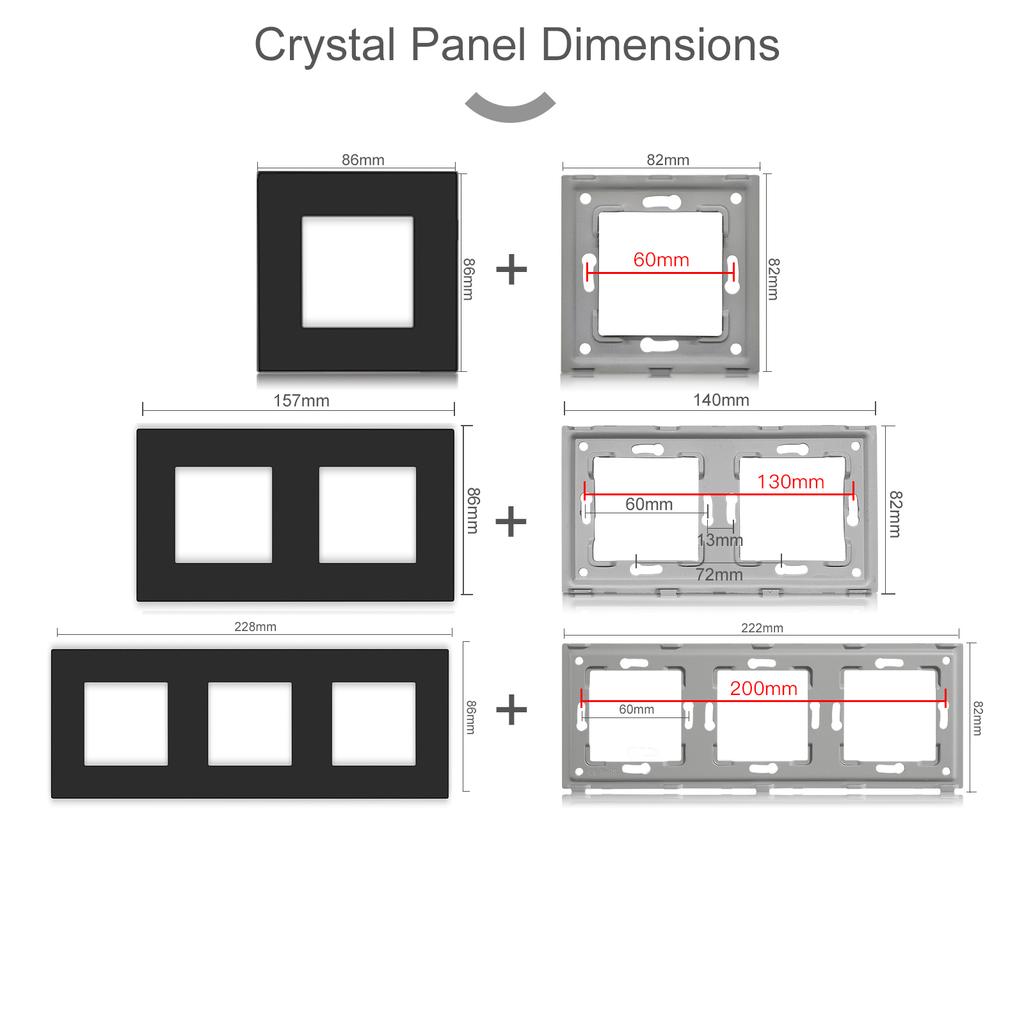 Crystal Panel Dimensions

86mm
86mm
+
82mm
60mm
82mm

157mm
86mm
+
140mm
130mm
60mm
13mm
72mm
82mm

228mm
86mm
+
222mm
200mm
60mm
82mm