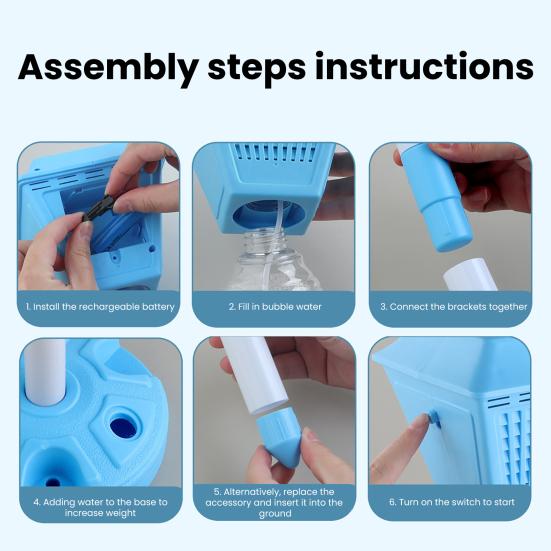 Assembly steps instructions

1. Install the rechargeable battery

2. Fill in bubble water

3. Connect the brackets together

4. Adding water to the base to increase weight

5. Alternatively, replace the accessory and insert it into the ground

6. Turn on the switch to start