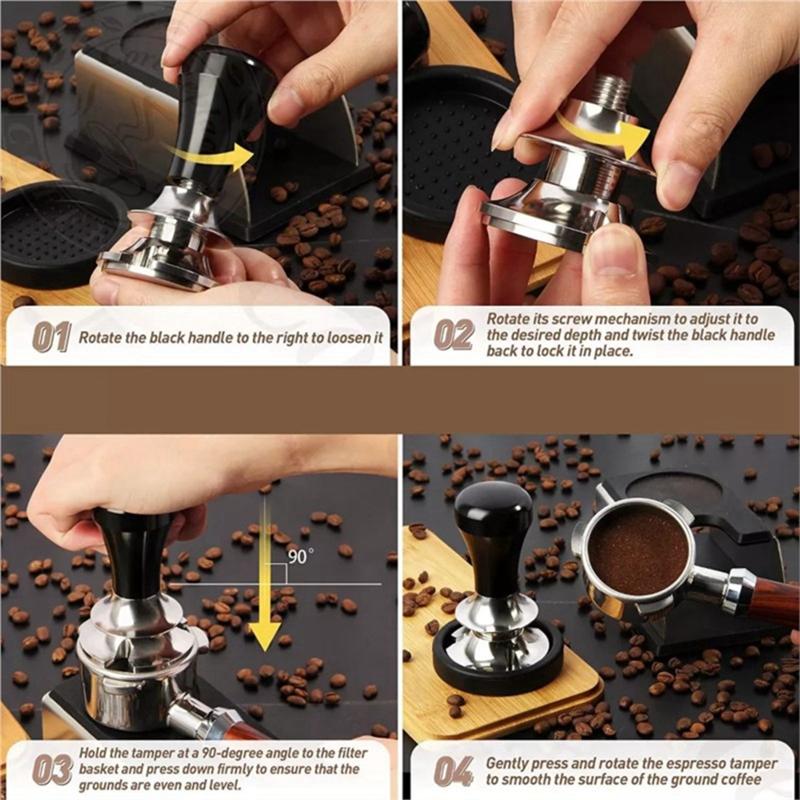 01 Rotate the black handle to the right to loosen it

02 Rotate its screw mechanism to adjust it to the desired depth and twist the black handle back to lock it in place.

90°

03 Hold the tamper at a 90-degree angle to the filter basket and press down firmly to ensure that the grounds are even and level.

04 Gently press and rotate the espresso tamper to smooth the surface of the ground coffee