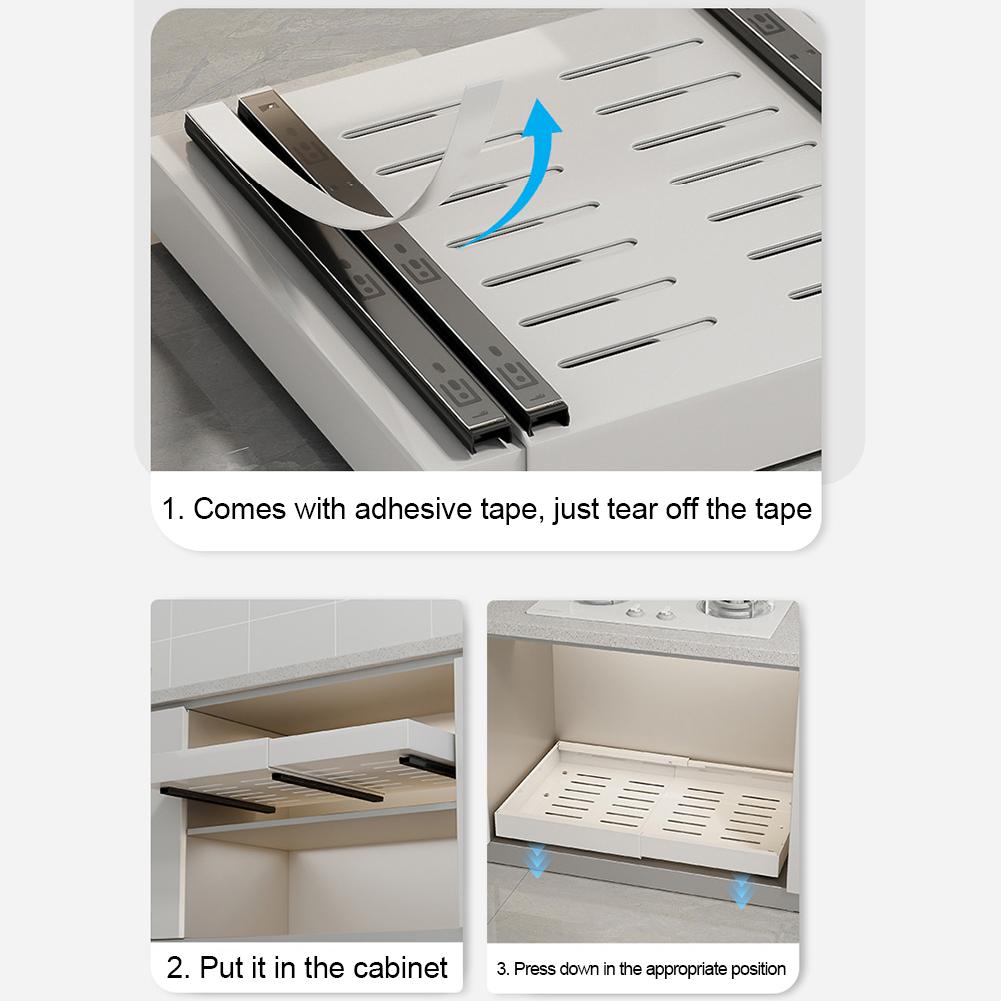 1. Comes with adhesive tape, just tear off the tape

2. Put it in the cabinet

3. Press down in the appropriate position