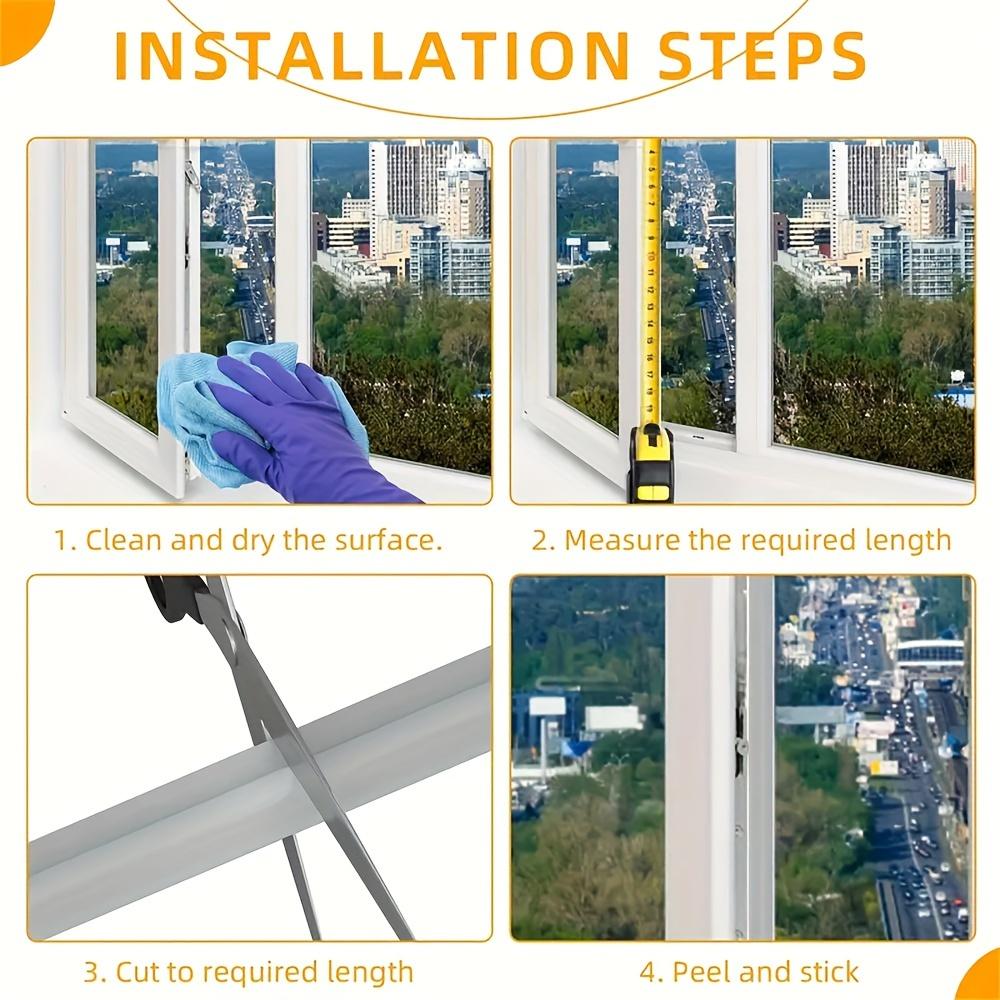 INSTALLATION STEPS

1. Clean and dry the surface.

2. Measure the required length

3. Cut to required length

4. Peel and stick