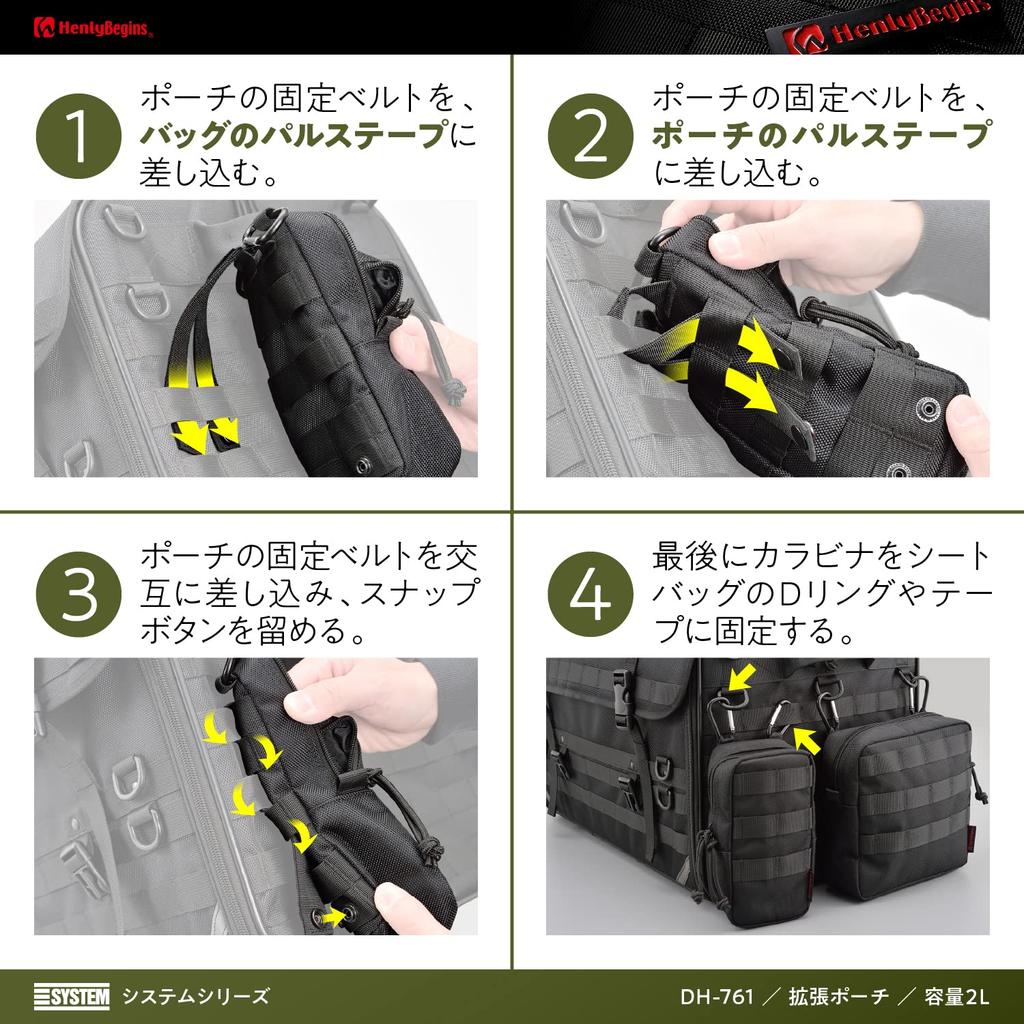 HenlyBegins

HenlyBegins

1 ポーチの固定ベルトを、バッグのパルステープに差し込む。

2 ポーチの固定ベルトを、ポーチのパルステープに差し込む。

3 ポーチの固定ベルトを交互に差し込み、スナップボタンを留める。

4 最後にカラビナをシートバッグのDリングやテープに固定する。

SYSTEM システムシリーズ

DH-761 ／ 拡張ポーチ ／ 容量2L