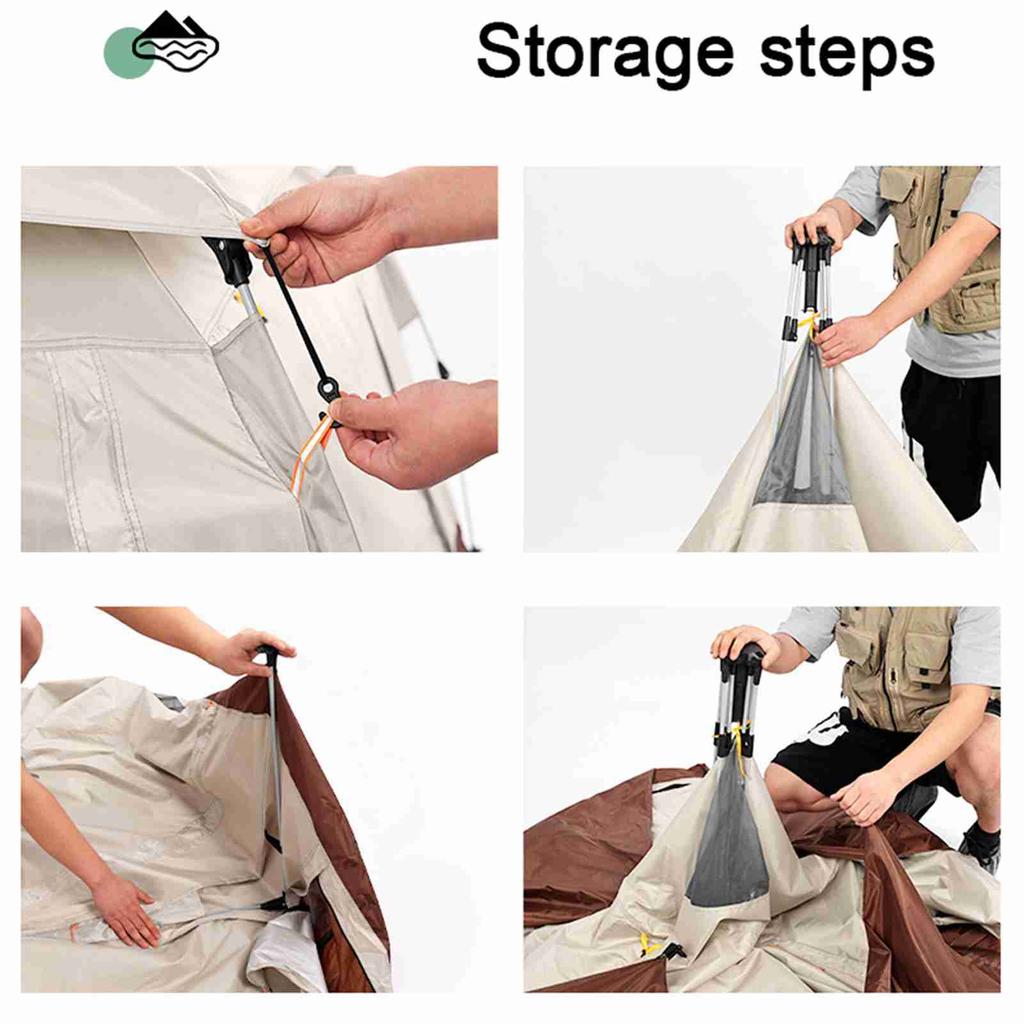 Storage steps