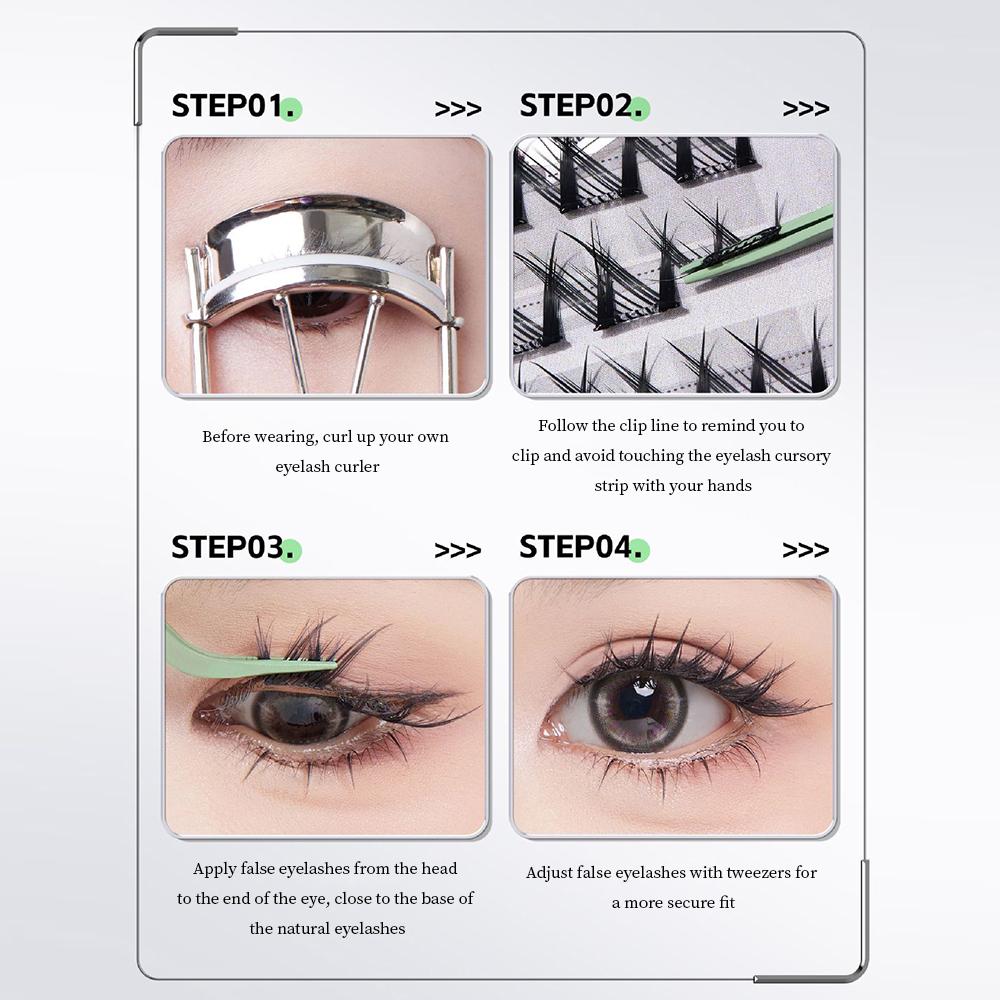 STEP01. >>>

Before wearing, curl up your own eyelash curler

STEP02. >>>

Follow the clip line to remind you to clip and avoid touching the eyelash cursory strip with your hands

STEP03. >>>

Apply false eyelashes from the head to the end of the eye, close to the base of the natural eyelashes

STEP04. >>>

Adjust false eyelashes with tweezers for a more secure fit