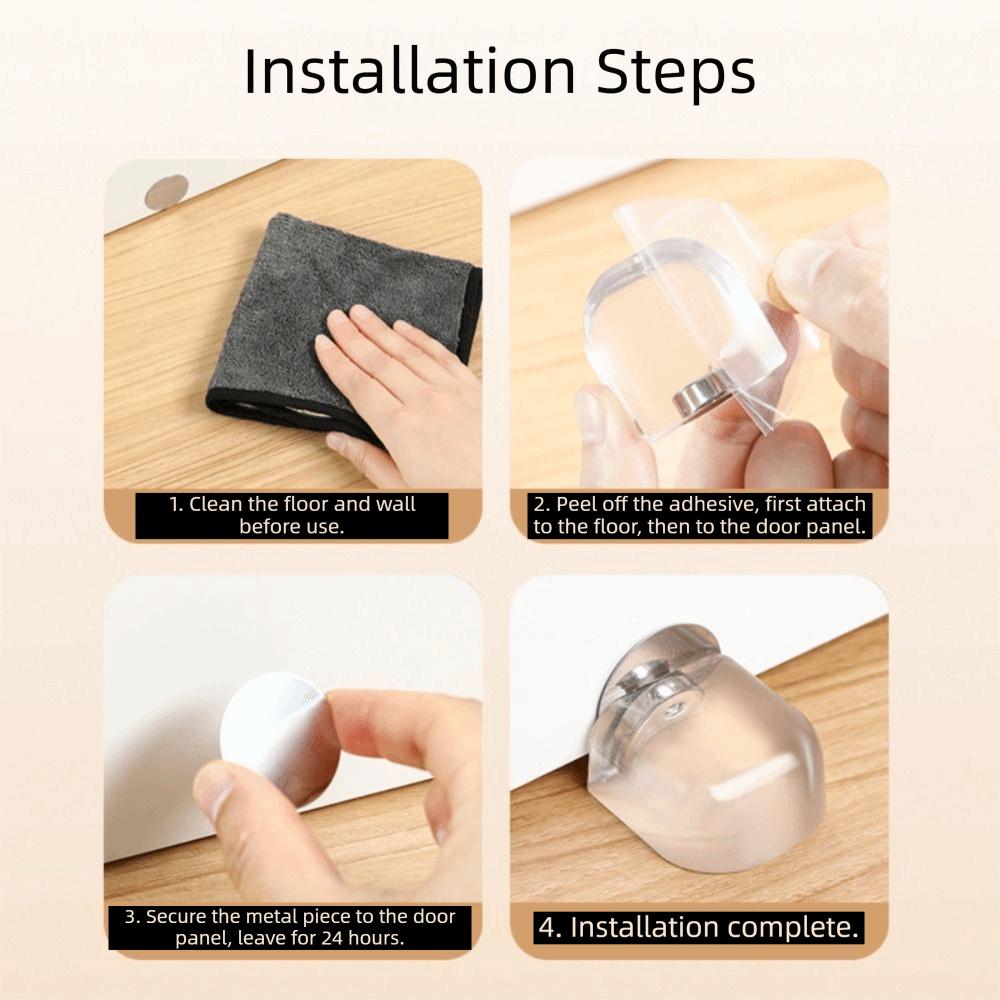 Installation Steps

1. Clean the floor and wall before use.

2. Peel off the adhesive, first attach to the floor, then to the door panel.

3. Secure the metal piece to the door panel, leave for 24 hours.

4. Installation complete.