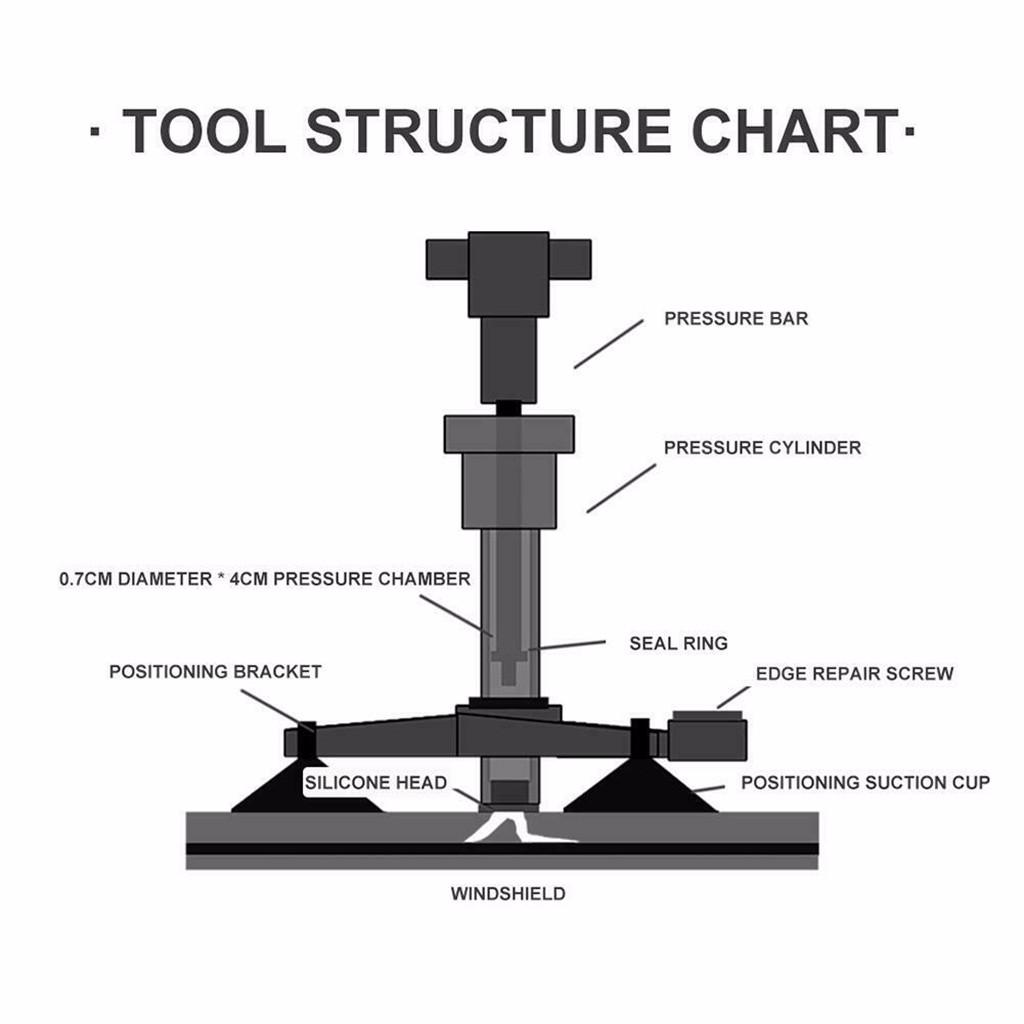 · TOOL STRUCTURE CHART·

PRESSURE BAR

PRESSURE CYLINDER

0.7CM DIAMETER * 4CM PRESSURE CHAMBER

SEAL RING

POSITIONING BRACKET

EDGE REPAIR SCREW

SILICONE HEAD

POSITIONING SUCTION CUP

WINDSHIELD