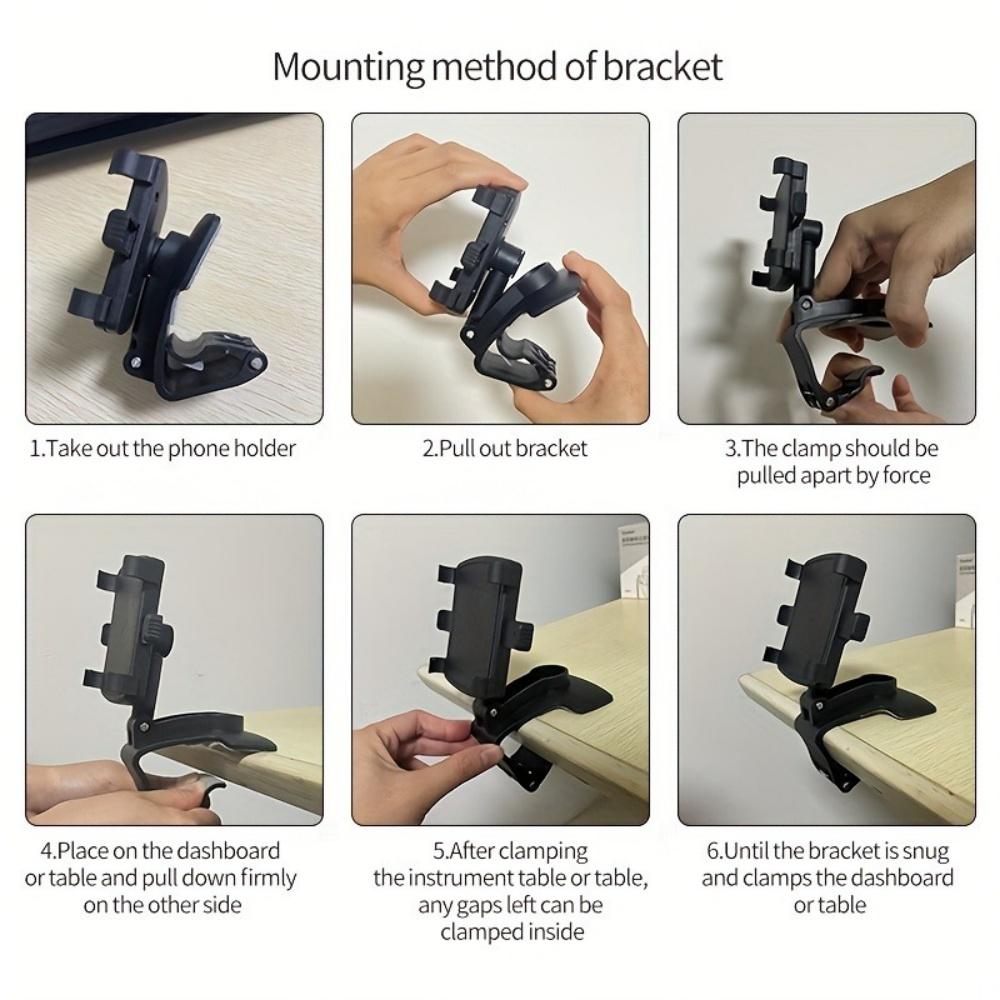 Mounting method of bracket

1.Take out the phone holder

2.Pull out bracket

3.The clamp should be pulled apart by force

4.Place on the dashboard or table and pull down firmly on the other side

5.After clamping the instrument table or table, any gaps left can be clamped inside

6.Until the bracket is snug and clamps the dashboard or table