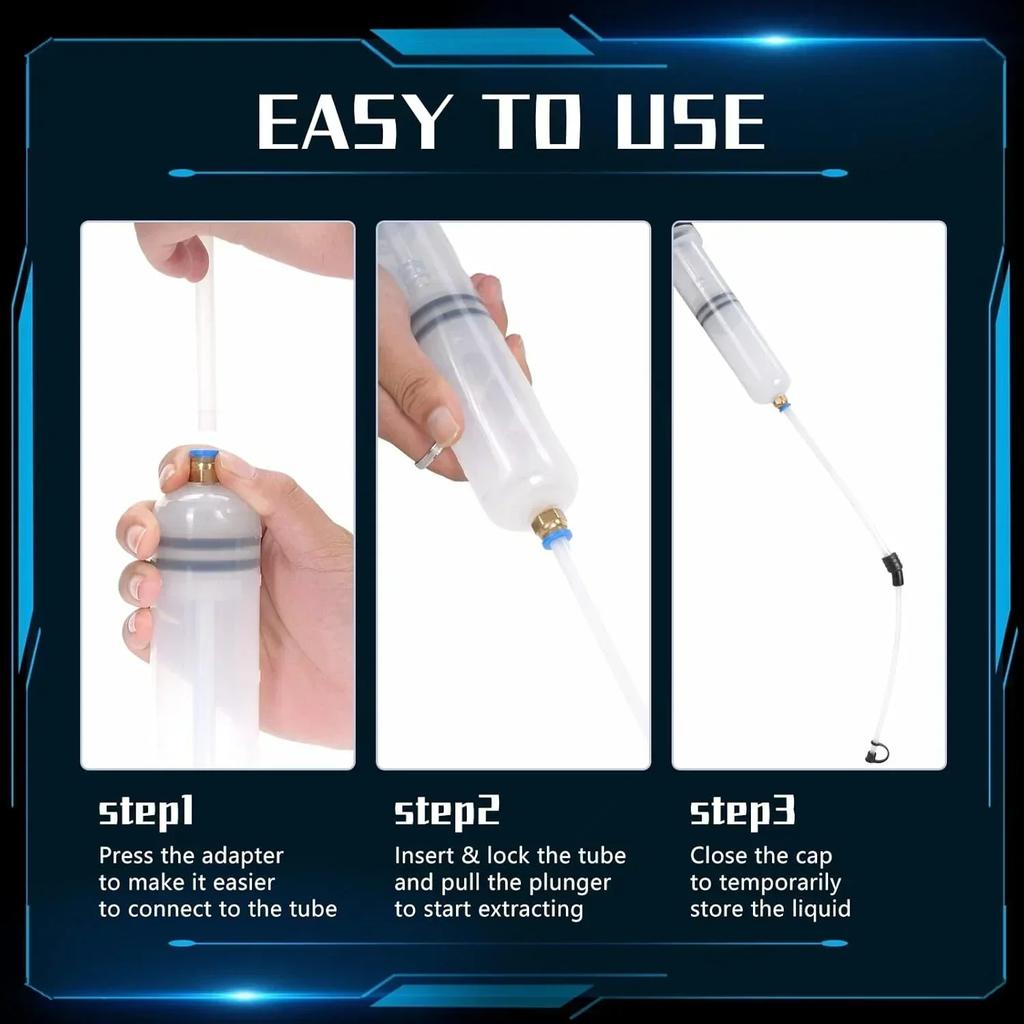 EASY TO USE

step1
Press the adapter to make it easier to connect to the tube

step2
Insert & lock the tube and pull the plunger to start extracting

step3
Close the cap to temporarily store the liquid