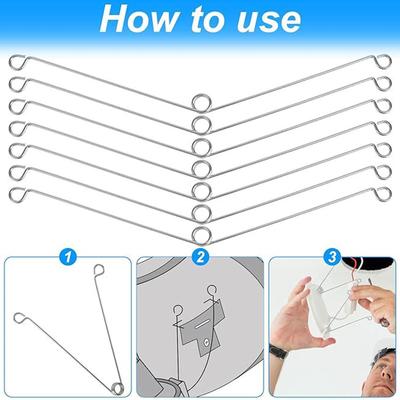 How to use

1

2

3