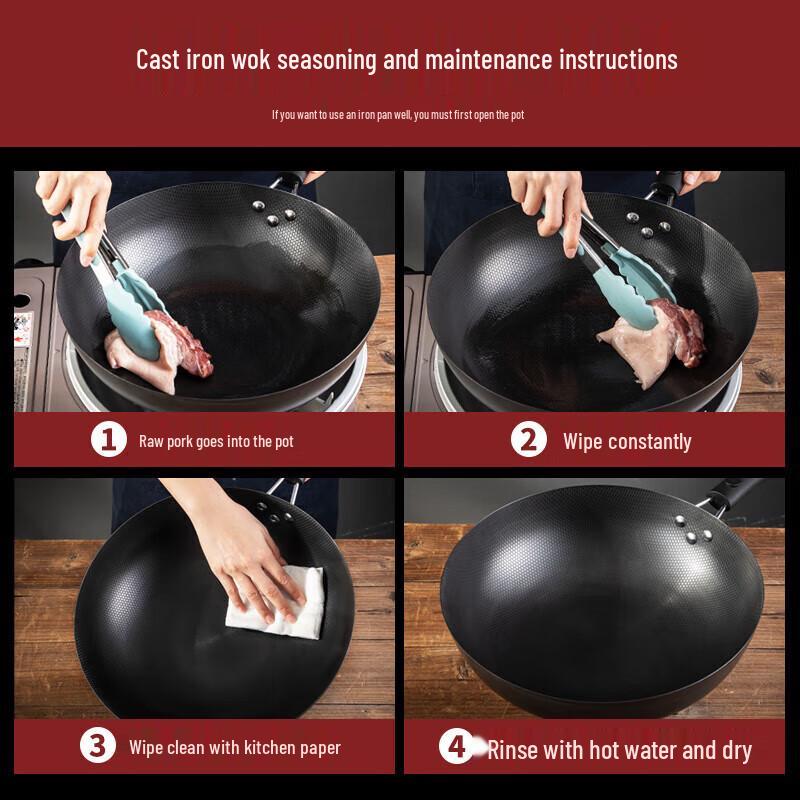 Cast iron wok seasoning and maintenance instructions

If you want to use an iron pan well, you must first open the pot

1 Raw pork goes into the pot

2 Wipe constantly

3 Wipe clean with kitchen paper

4 Rinse with hot water and dry