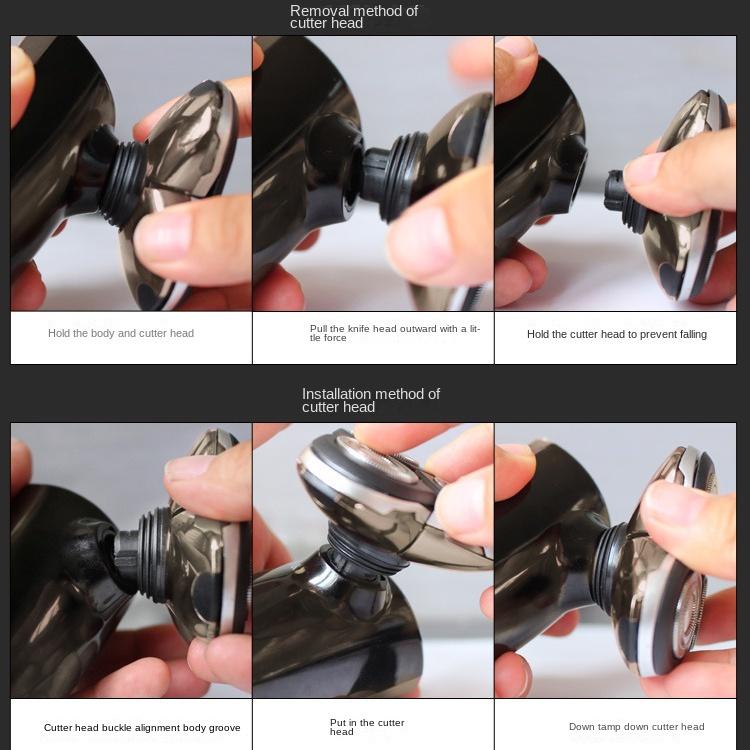 Removal method of cutter head

Hold the body and cutter head

Pull the knife head outward with a little force

Hold the cutter head to prevent falling

Installation method of cutter head

Cutter head buckle alignment body groove

Put in the cutter head

Down tamp down cutter head