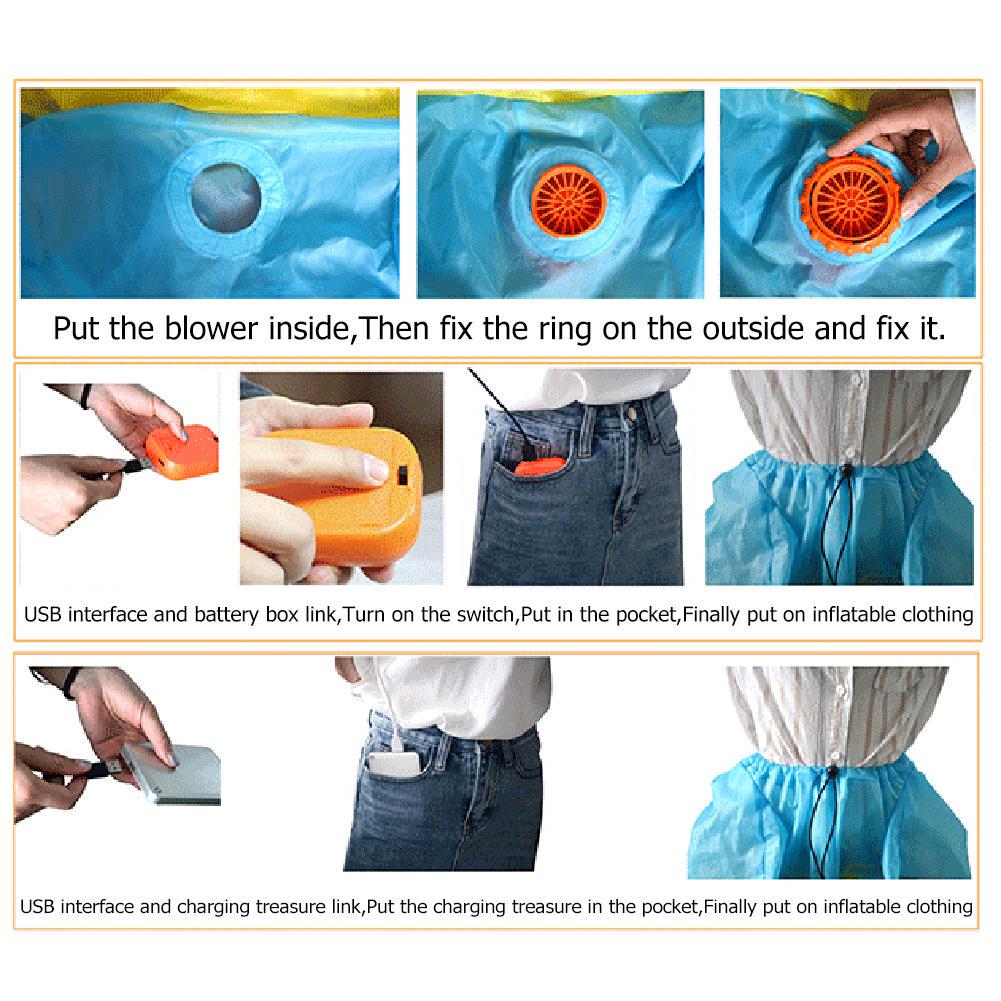 Put the blower inside,Then fix the ring on the outside and fix it.

USB interface and battery box link,Turn on the switch,Put in the pocket,Finally put on inflatable clothing

USB interface and charging treasure link,Put the charging treasure in the pocket,Finally put on inflatable clothing