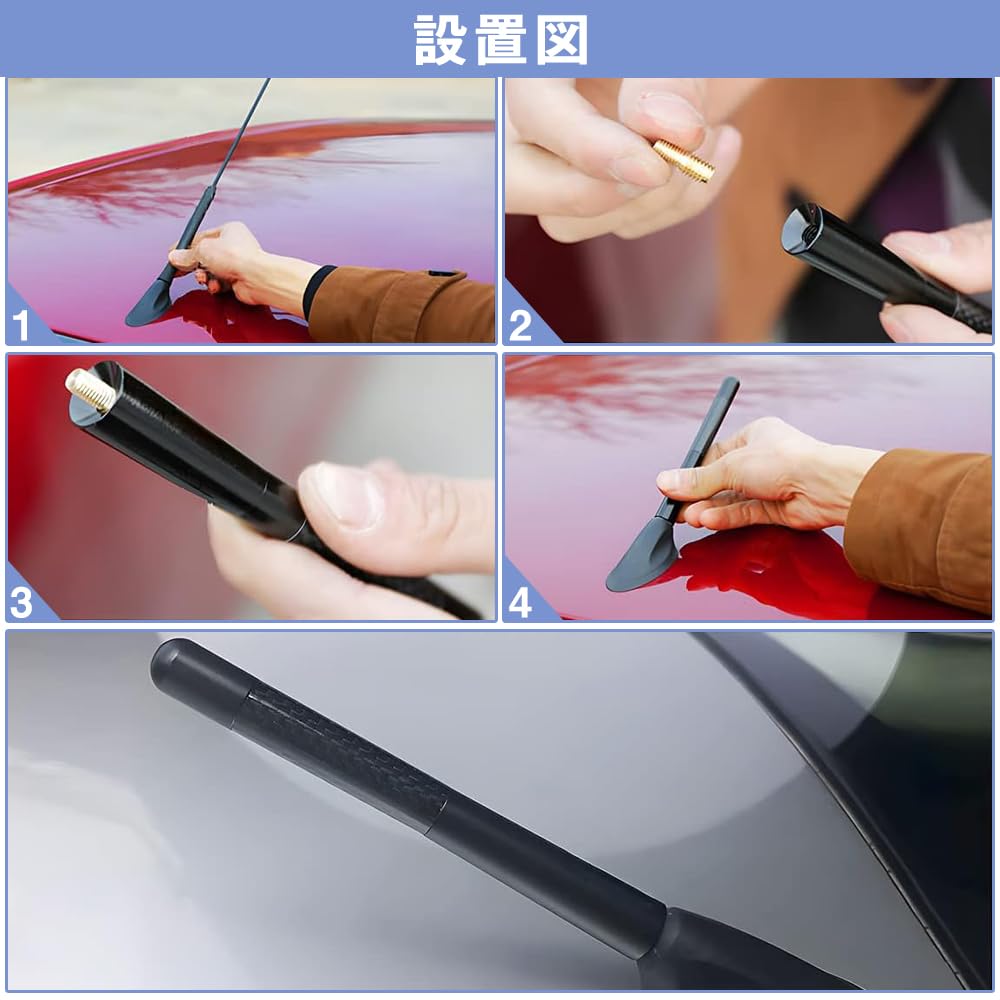 設置図

1

2

3

4