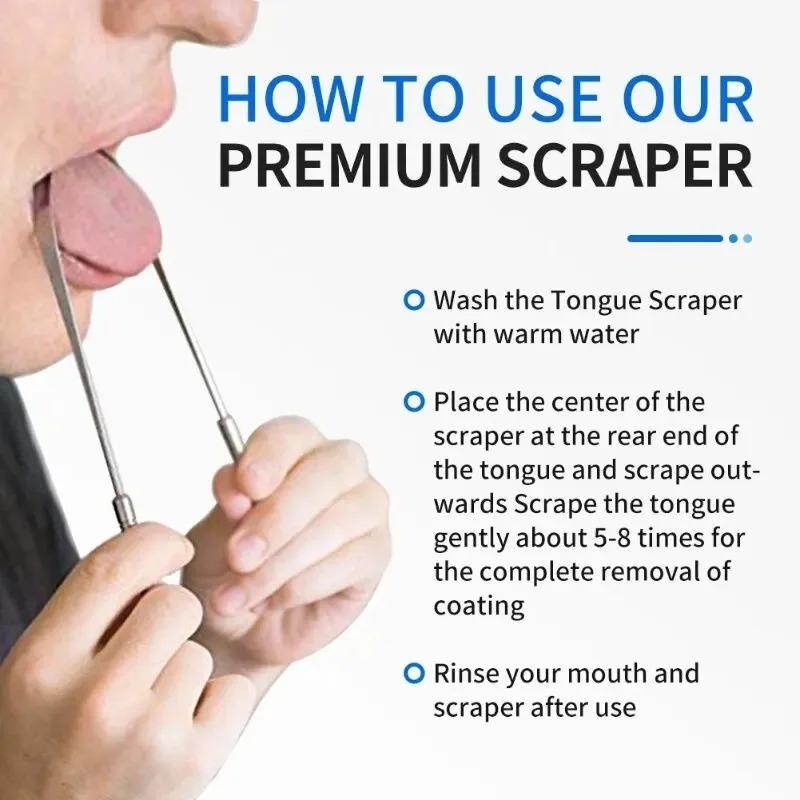 HOW TO USE OUR
PREMIUM SCRAPER

Wash the Tongue Scraper with warm water

Place the center of the scraper at the rear end of the tongue and scrape outwards Scrape the tongue gently about 5-8 times for the complete removal of coating

Rinse your mouth and scraper after use