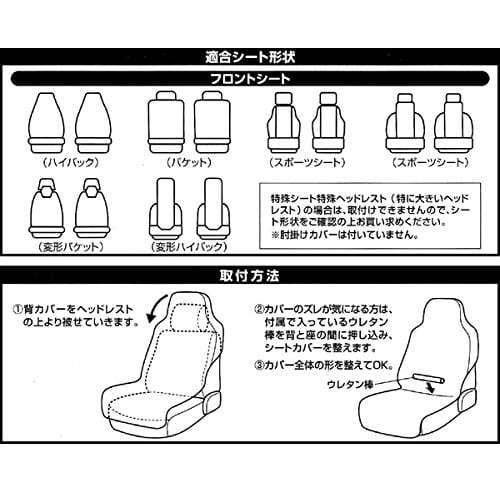 適合シート形状

フロントシート

（ハイバック）

（バケット）

（スポーツシート）

（スポーツシート）

（変形バケット）

（変形ハイバック）

特殊シート特殊ヘッドレスト（特に大きいヘッドレスト）の場合は、取付けできませんので、シート形状をご確認の上お買い求めください。
※肘掛けカバーは付いていません。

取付方法

①背カバーをヘッドレストの上より被せていきます。

②カバーのズレが気になる方は、付属で入っているウレタン棒を背と座の間に押し込み、シートカバーを整えます。

③カバー全体の形を整えてOK。

ウレタン棒