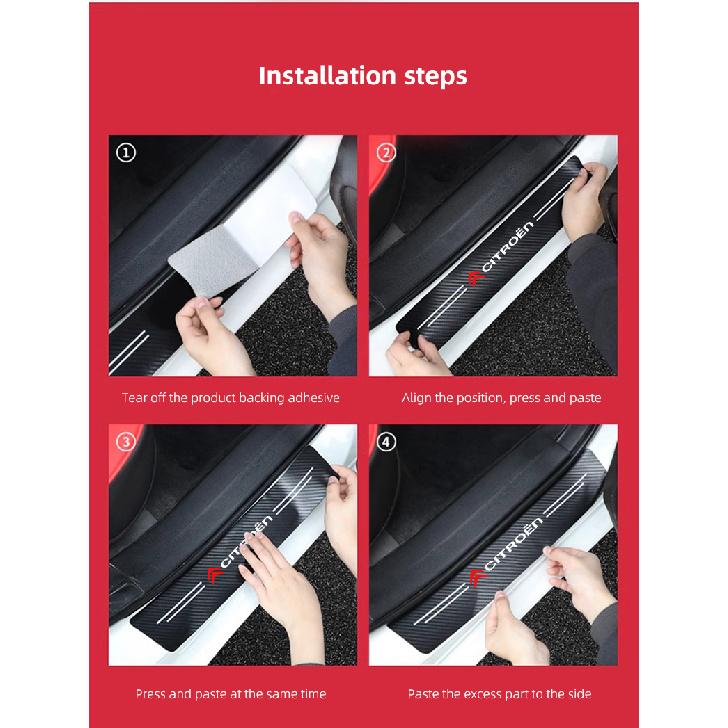 Installation steps

①

Tear off the product backing adhesive

②

CITROËN

Align the position, press and paste

③

CITROËN

Press and paste at the same time

④

CITROËN

Paste the excess part to the side