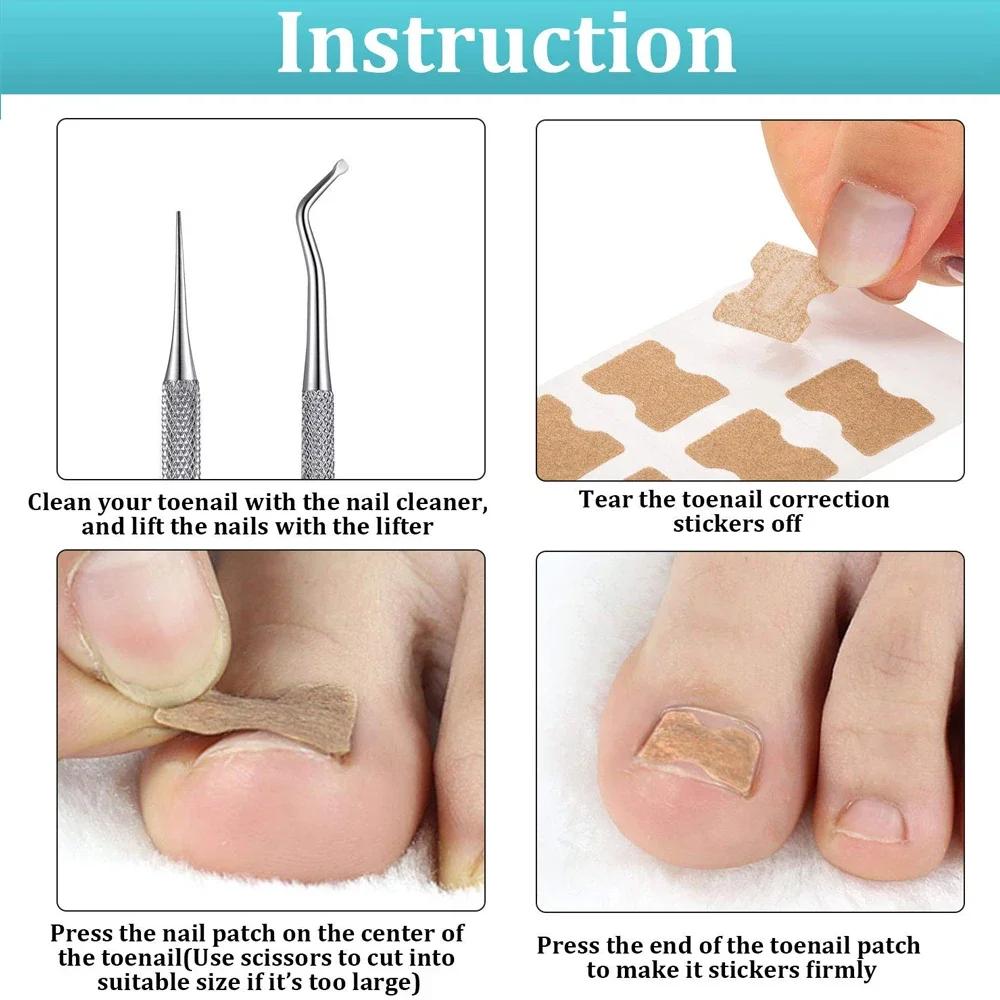 Instruction

Clean your toenail with the nail cleaner, and lift the nails with the lifter

Tear the toenail correction stickers off

Press the nail patch on the center of the toenail(Use scissors to cut into suitable size if it's too large)

Press the end of the toenail patch to make it stickers firmly