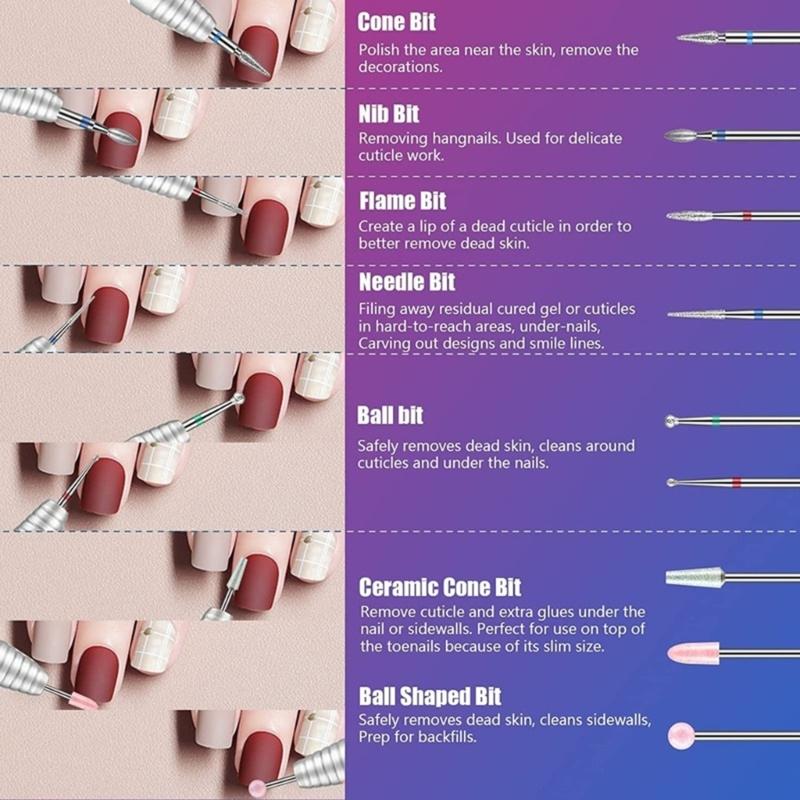 Cone Bit
Polish the area near the skin, remove the decorations.

Nib Bit
Removing hangnails. Used for delicate cuticle work.

Flame Bit
Create a lip of a dead cuticle in order to better remove dead skin.

Needle Bit
Filing away residual cured gel or cuticles in hard-to-reach areas, under-nails, Carving out designs and smile lines.

Ball bit
Safely removes dead skin, cleans around cuticles and under the nails.

Ceramic Cone Bit
Remove cuticle and extra glues under the nail or sidewalls. Perfect for use on top of the toenails because of its slim size.

Ball Shaped Bit
Safely removes dead skin, cleans sidewalls, Prep for backfills.