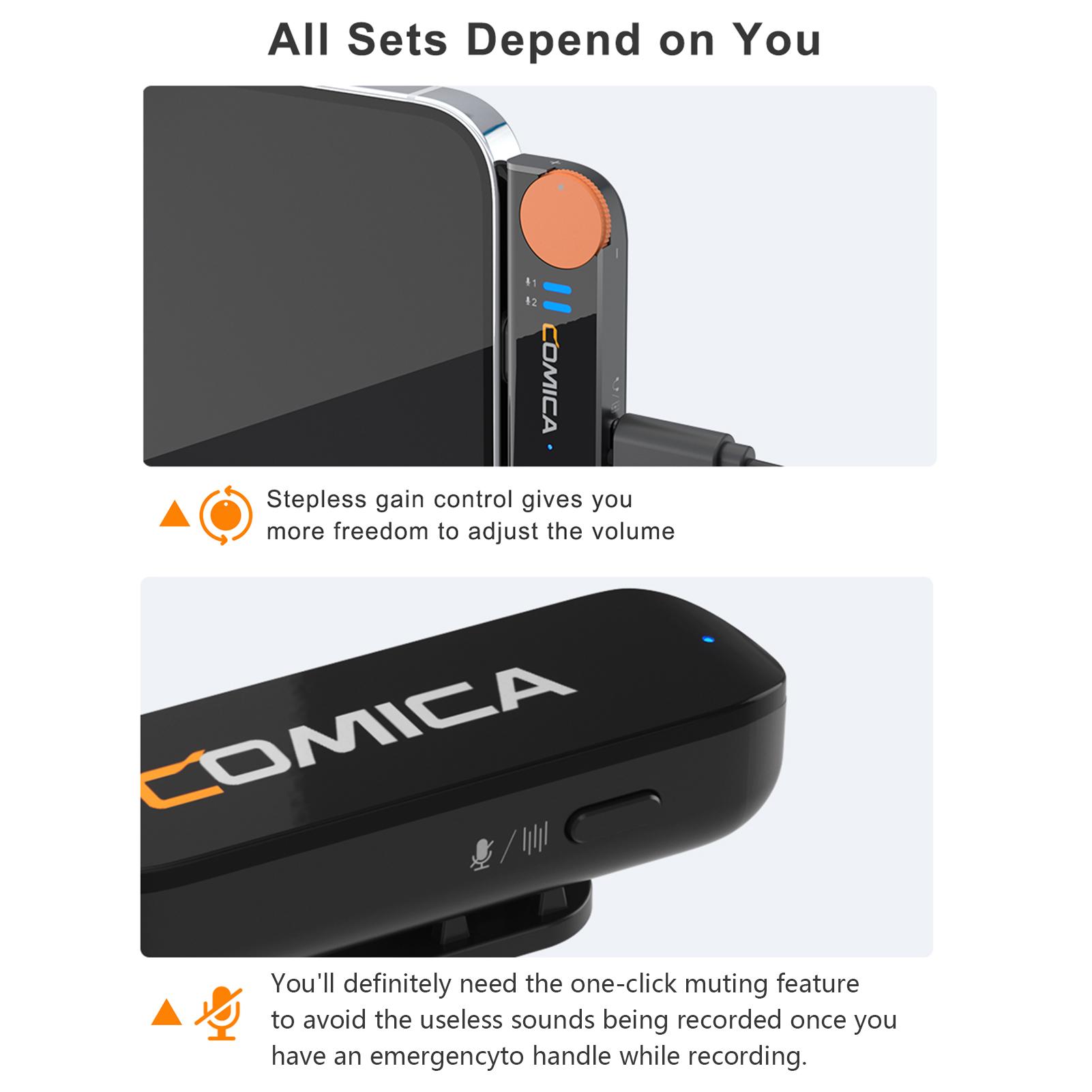 All Sets Depend on You

1
2
COMICA

Stepless gain control gives you more freedom to adjust the volume

COMICA

You'll definitely need the one-click muting feature to avoid the useless sounds being recorded once you have an emergencyto handle while recording.