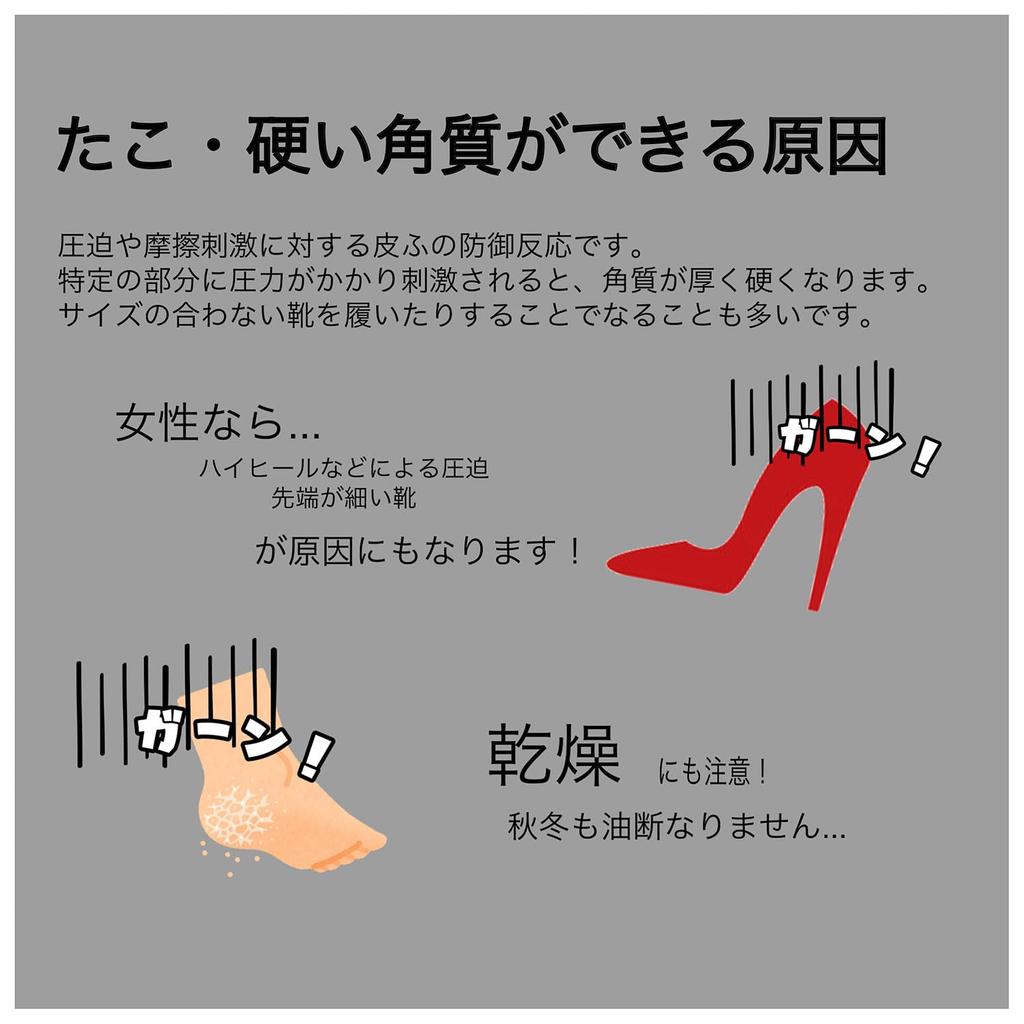 たこ・硬い角質ができる原因

圧迫や摩擦刺激に対する皮ふの防御反応です。
特定の部分に圧力がかかり刺激されると、角質が厚く硬くなります。
サイズの合わない靴を履いたりすることでなることも多いです。

女性なら...

ハイヒールなどによる圧迫
先端が細い靴

が原因にもなります！

ガーン！

ガーン！

乾燥 にも注意！

秋冬も油断なりません...