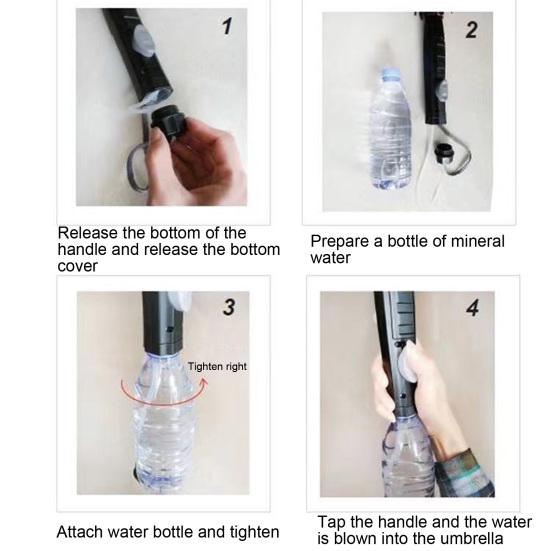 1

Release the bottom of the handle and release the bottom cover

2

Prepare a bottle of mineral water

3

Tighten right

Attach water bottle and tighten

4

Tap the handle and the water is blown into the umbrella