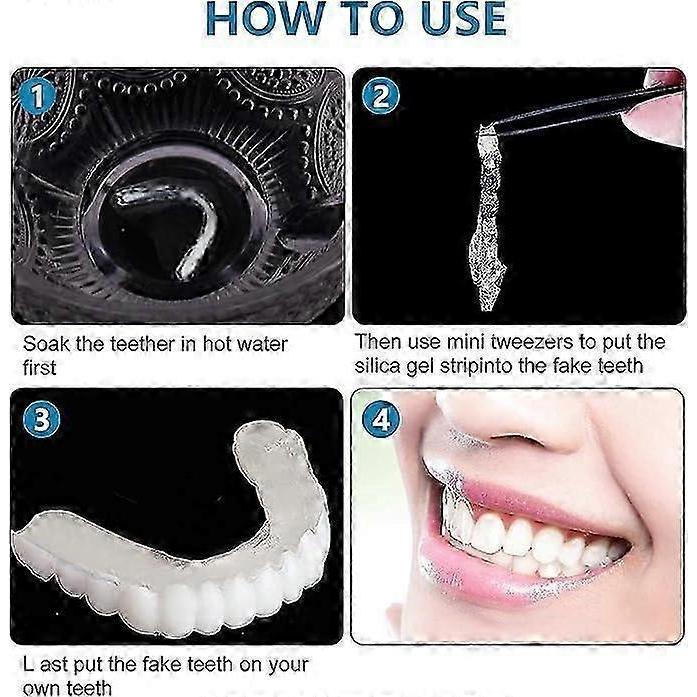 HOW TO USE

1

Soak the teether in hot water first

2

Then use mini tweezers to put the silica gel stripinto the fake teeth

3

L ast put the fake teeth on your own teeth

4