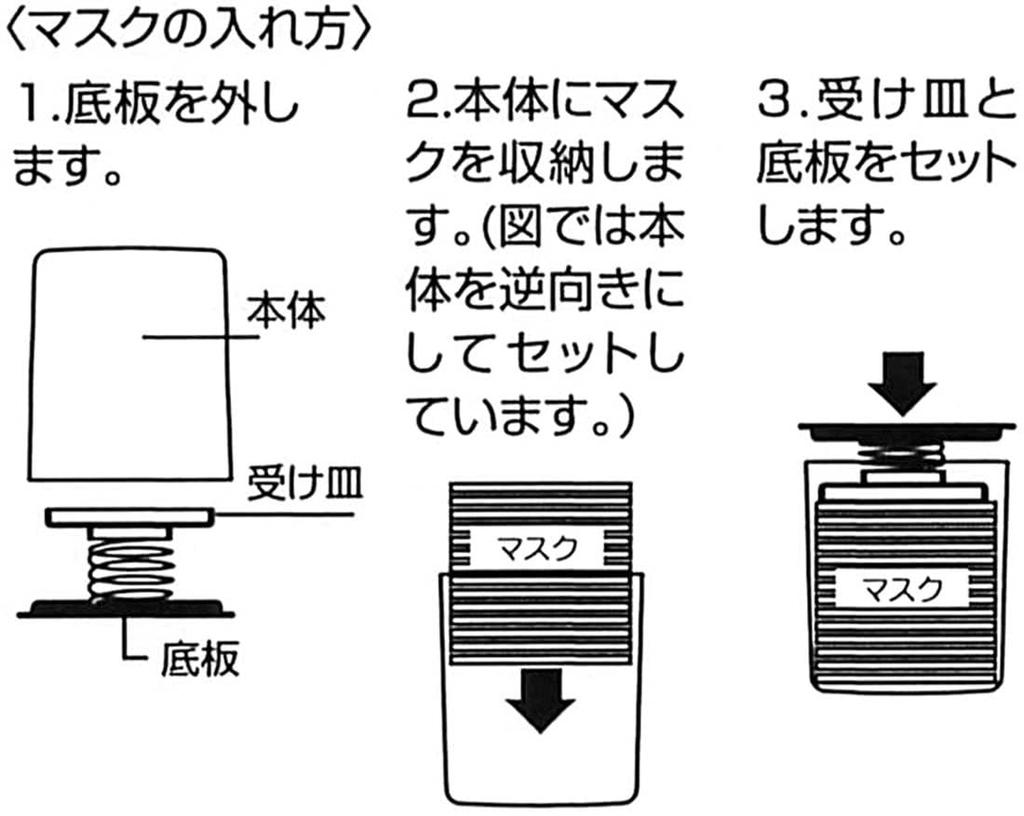 〈マスクの入れ方〉

1.底板を外します。

本体

受け皿

底板

2.本体にマスクを収納します。(図では本体を逆向きにしてセットしています。)

マスク

3.受け皿と底板をセットします。

マスク