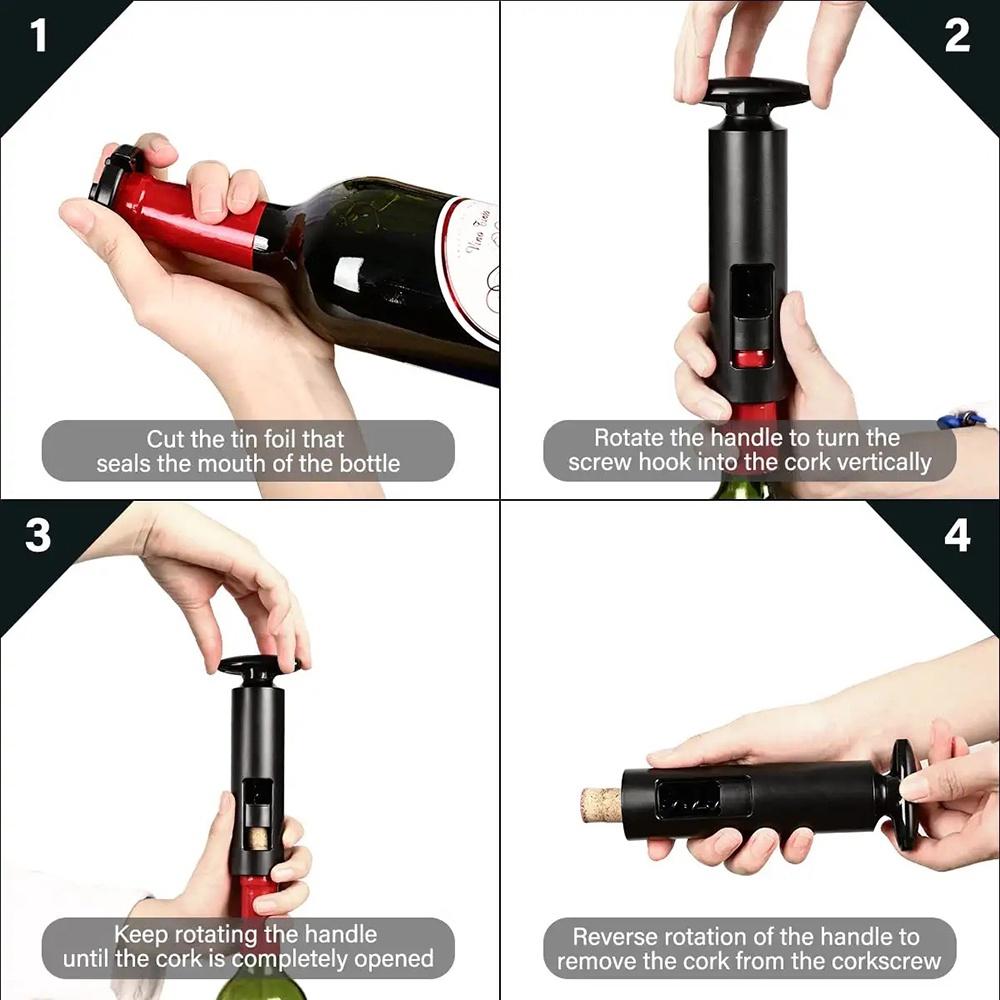 1

Cut the tin foil that seals the mouth of the bottle

2

Rotate the handle to turn the screw hook into the cork vertically

3

Keep rotating the handle until the cork is completely opened

4

Reverse rotation of the handle to remove the cork from the corkscrew