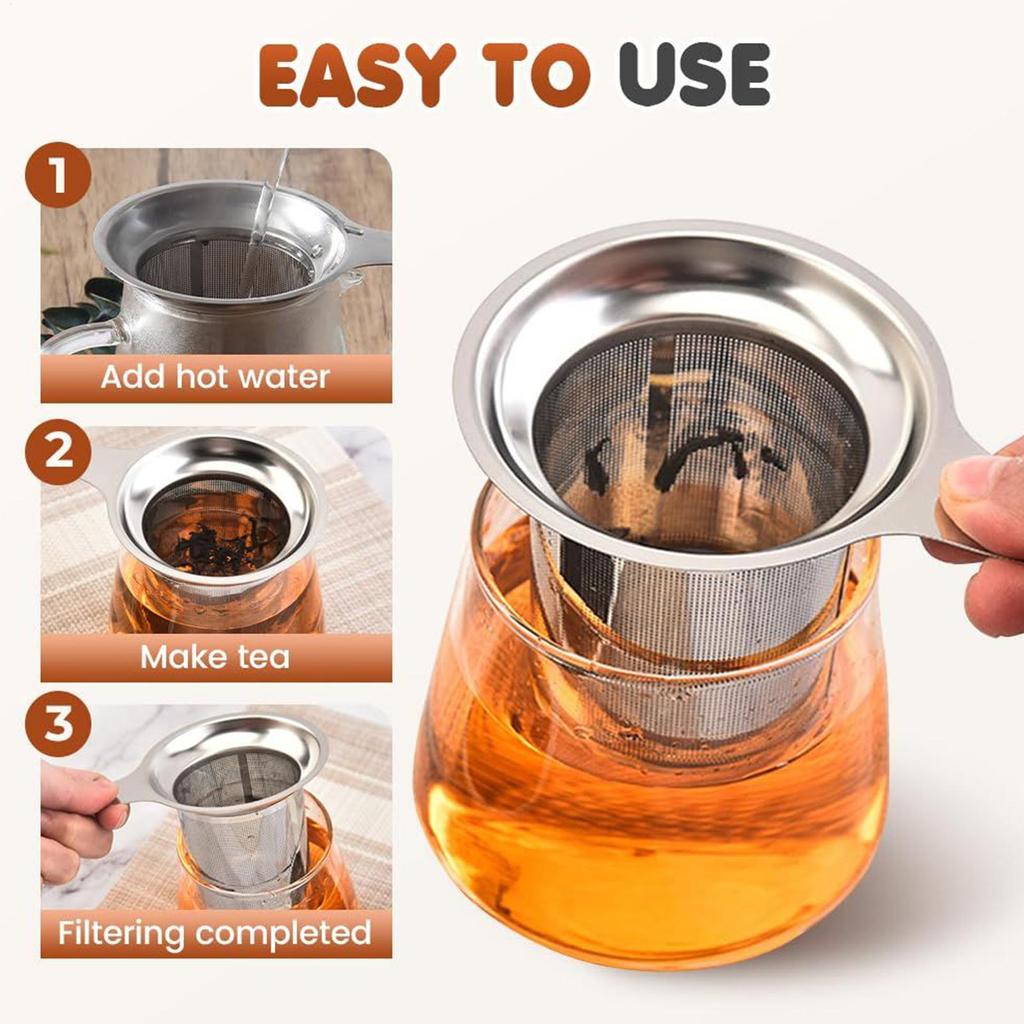 EASY TO USE

1

Add hot water

2

Make tea

3

Filtering completed