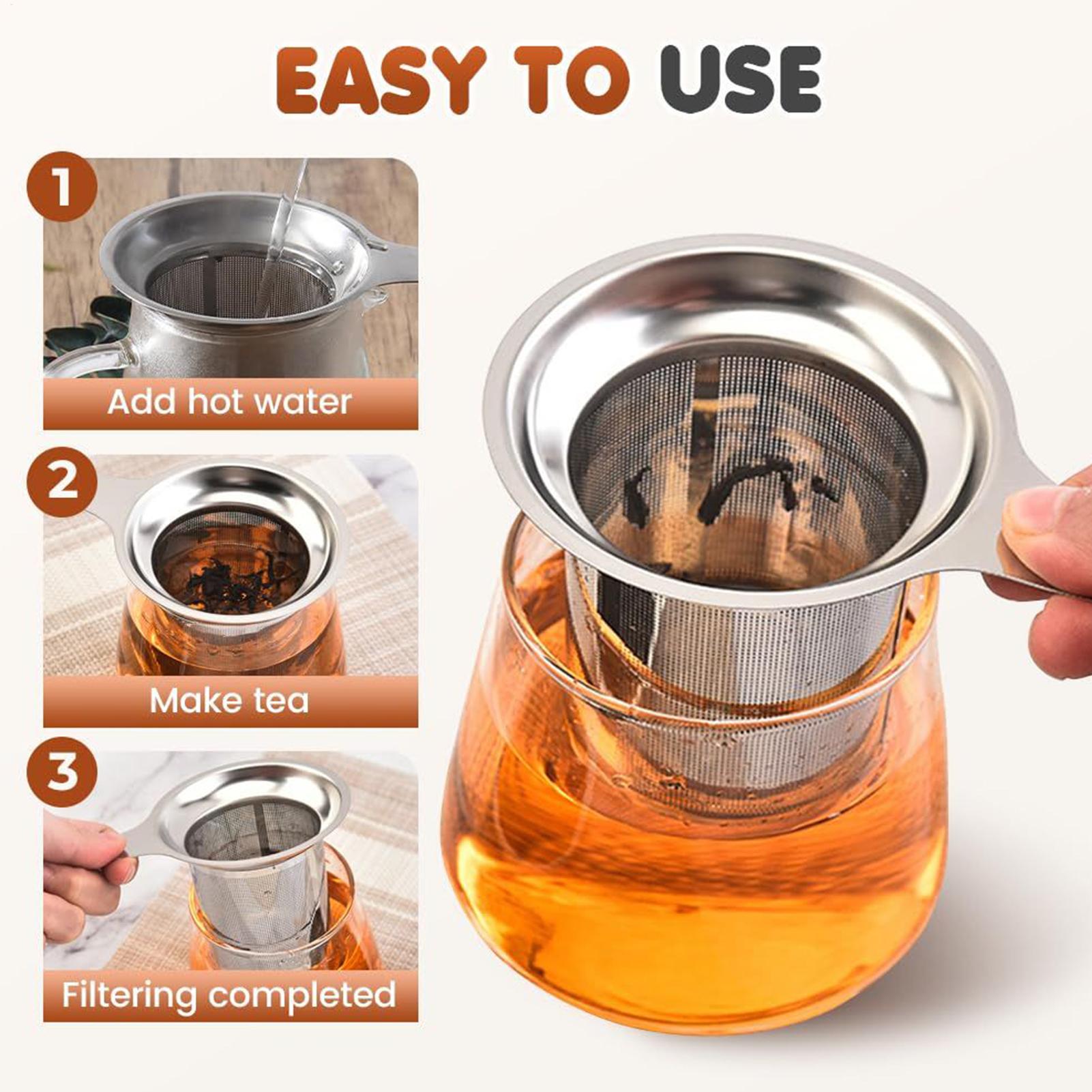 EASY TO USE

1
Add hot water

2
Make tea

3
Filtering completed