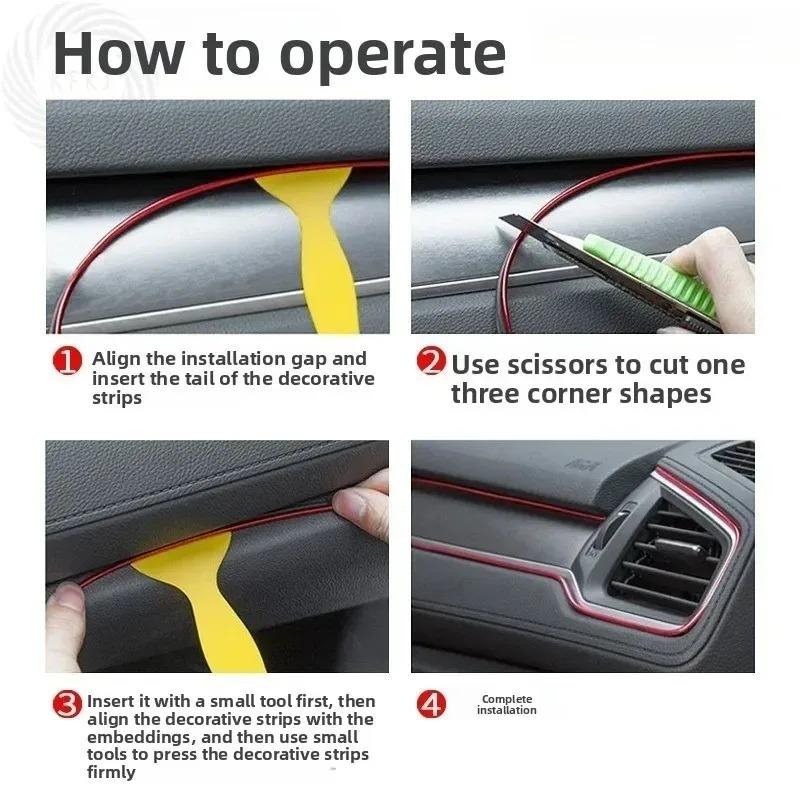 How to operate

1 Align the installation gap and insert the tail of the decorative strips

2 Use scissors to cut one three corner shapes

3 Insert it with a small tool first, then align the decorative strips with the embeddings, and then use small tools to press the decorative strips firmly

4 Complete installation