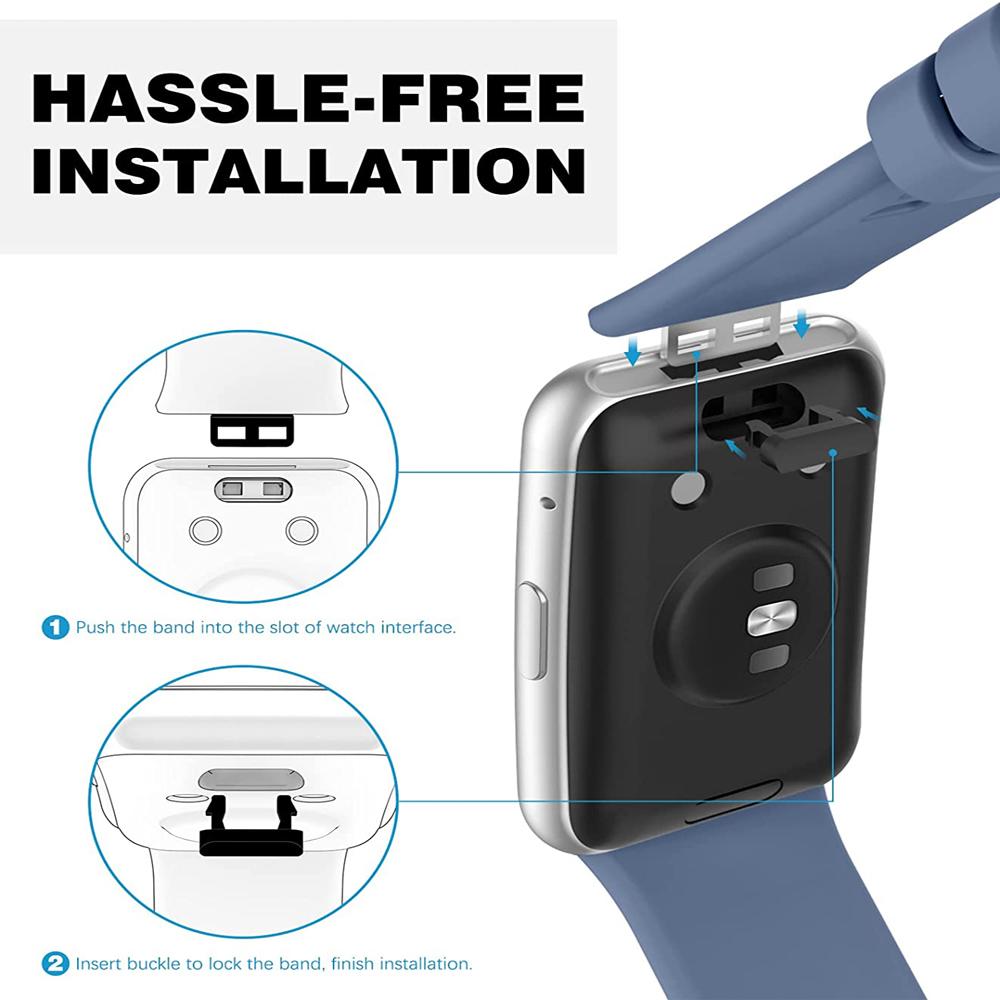 HASSLE-FREE INSTALLATION

1 Push the band into the slot of watch interface.

2 Insert buckle to lock the band, finish installation.