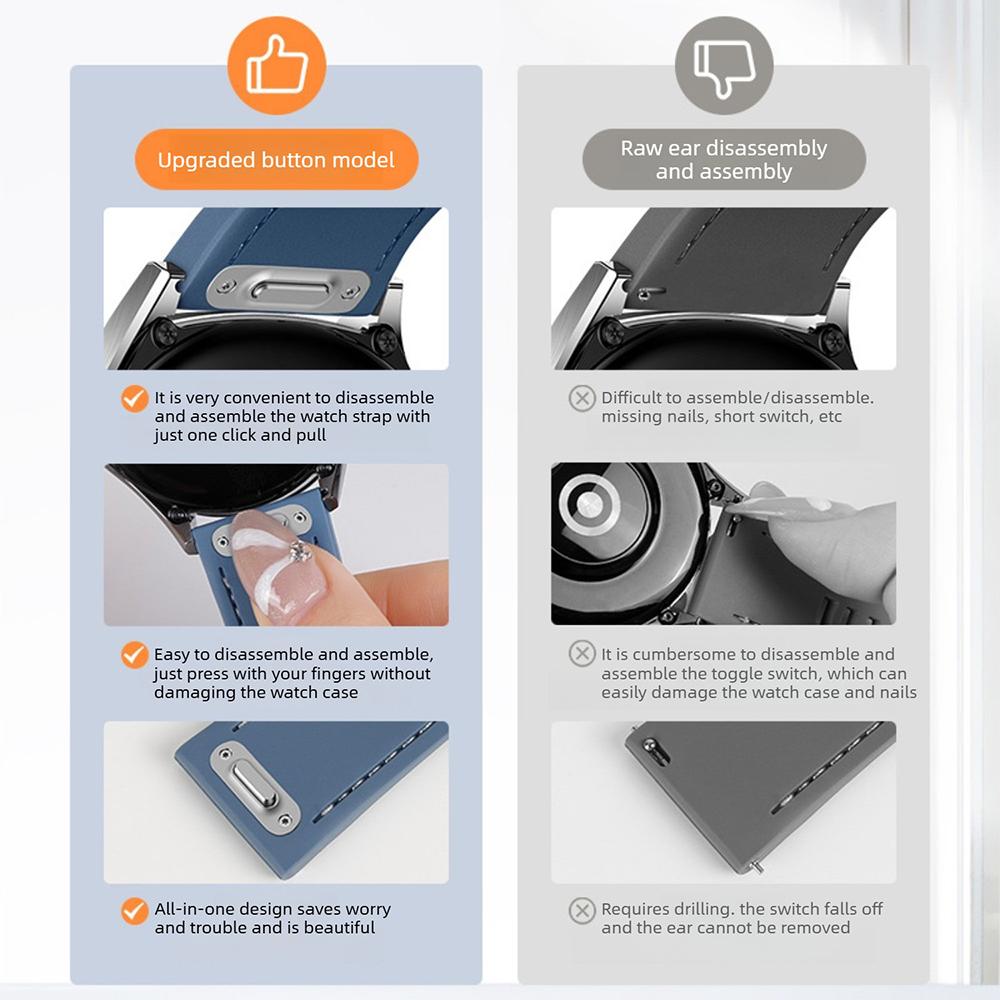 Upgraded button model

It is very convenient to disassemble and assemble the watch strap with just one click and pull

Easy to disassemble and assemble, just press with your fingers without damaging the watch case

All-in-one design saves worry and trouble and is beautiful

Raw ear disassembly and assembly

Difficult to assemble/disassemble. missing nails, short switch, etc

It is cumbersome to disassemble and assemble the toggle switch, which can easily damage the watch case and nails

Requires drilling. the switch falls off and the ear cannot be removed