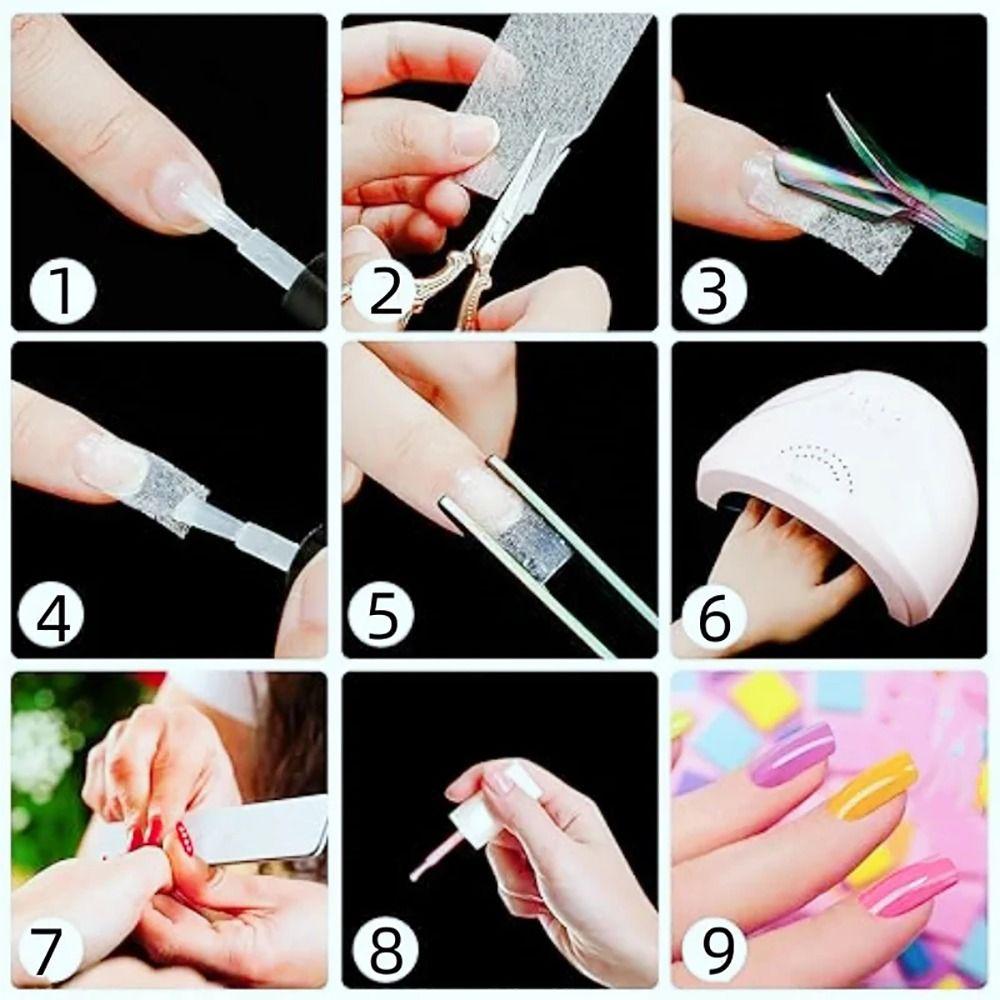 1
2
3
4
5
6
7
8
9