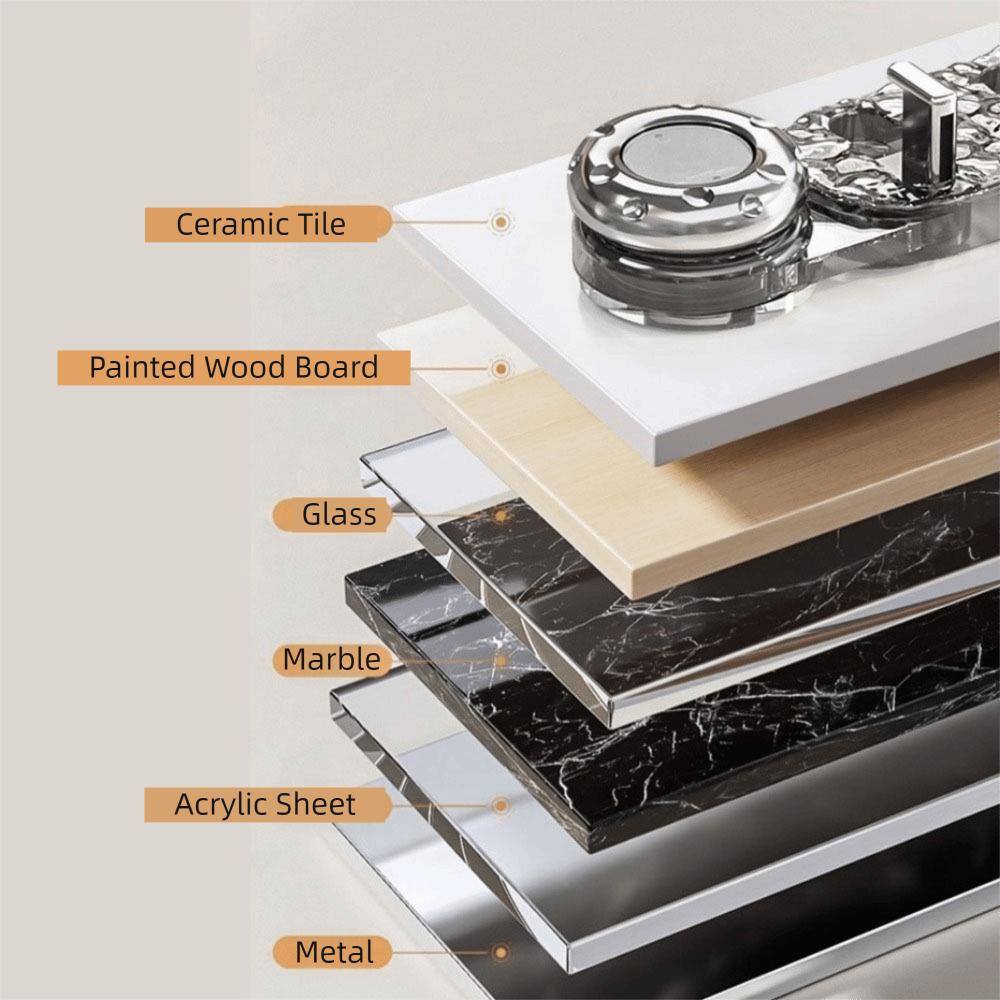 Ceramic Tile

Painted Wood Board

Glass

Marble

Acrylic Sheet

Metal