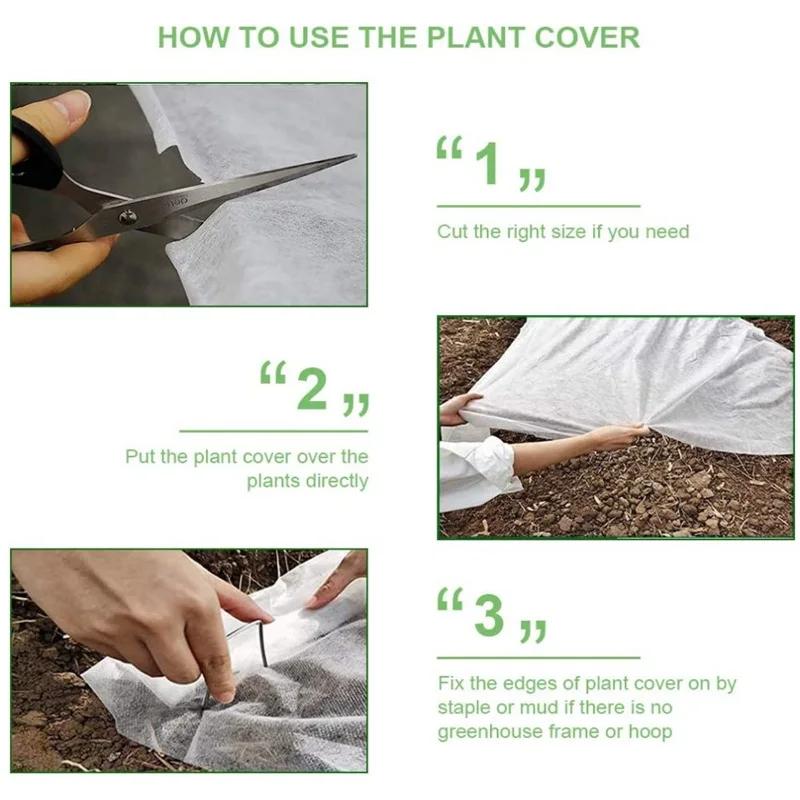 HOW TO USE THE PLANT COVER

“1„

Cut the right size if you need

“2„

Put the plant cover over the plants directly

“3„

Fix the edges of plant cover on by staple or mud if there is no greenhouse frame or hoop