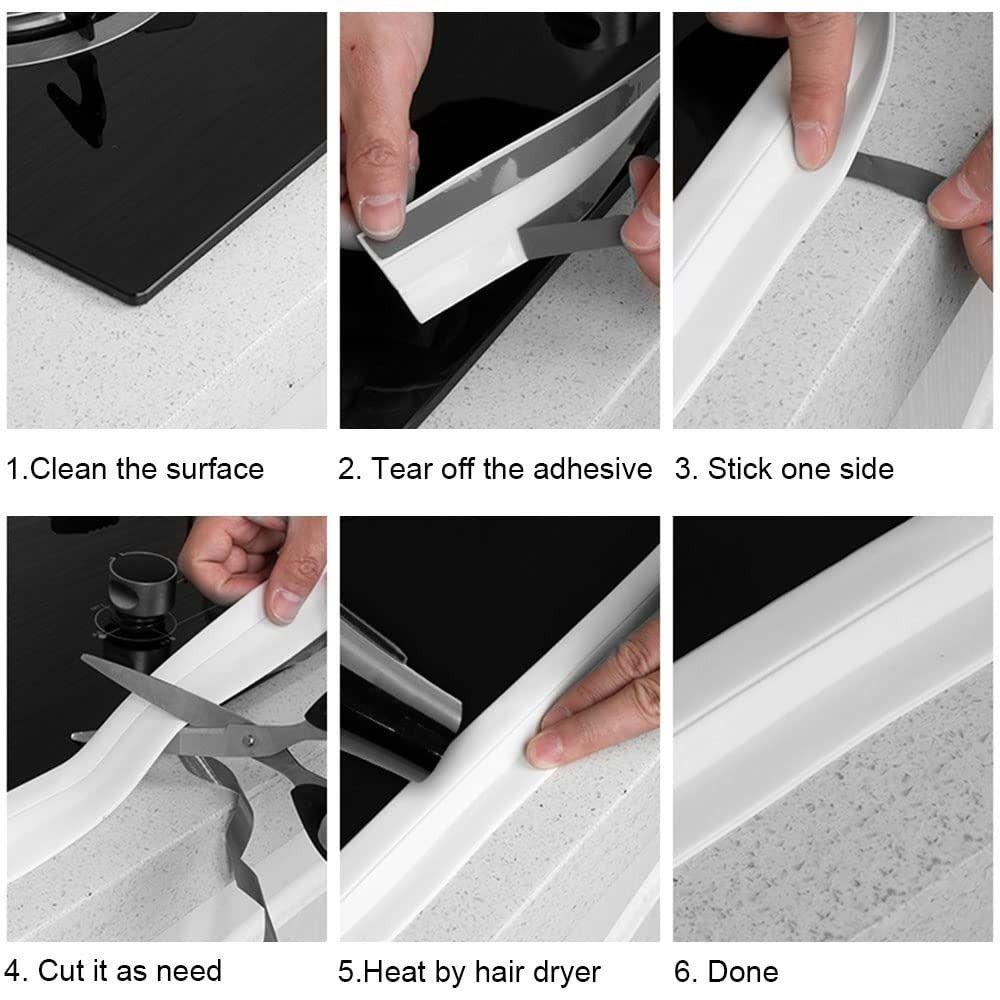 1.Clean the surface

2. Tear off the adhesive

3. Stick one side

4. Cut it as need

5.Heat by hair dryer

6. Done