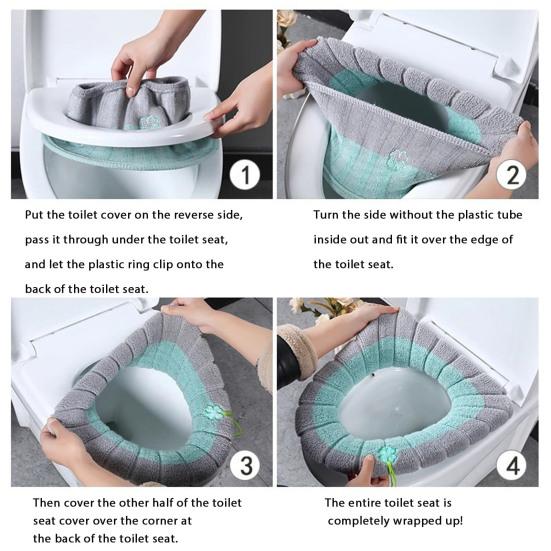 1

Put the toilet cover on the reverse side, pass it through under the toilet seat, and let the plastic ring clip onto the back of the toilet seat.

2

Turn the side without the plastic tube inside out and fit it over the edge of the toilet seat.

3

Then cover the other half of the toilet seat cover over the corner at the back of the toilet seat.

4

The entire toilet seat is completely wrapped up!