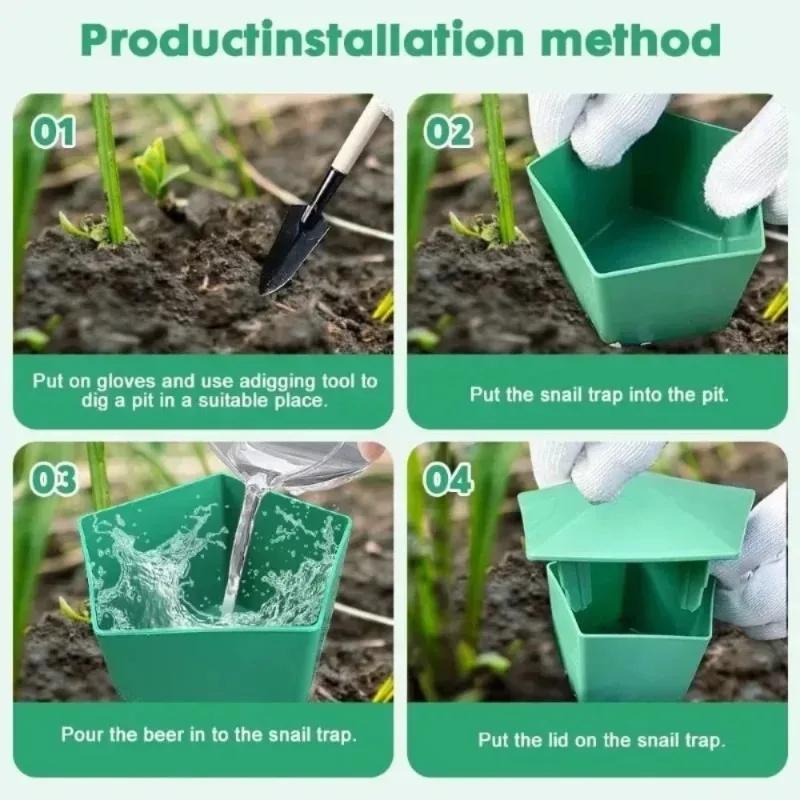 Productinstallation method

01

Put on gloves and use adigging tool to dig a pit in a suitable place.

02

Put the snail trap into the pit.

03

Pour the beer in to the snail trap.

04

Put the lid on the snail trap.