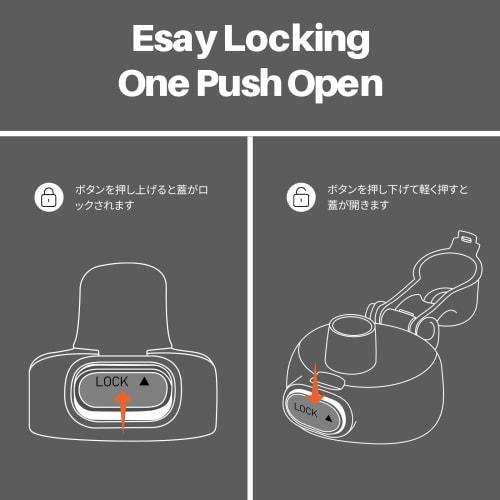 Esay Locking
One Push Open

ボタンを押し上げると蓋がロックされます

LOCK ▲

ボタンを押し下げて軽く押すと蓋が開きます

LOCK ▲