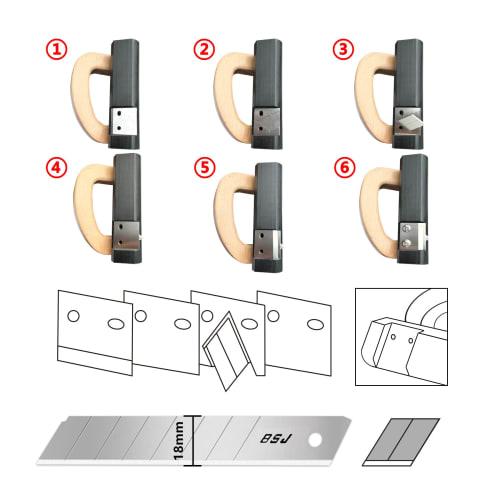 ①
②
③
④
⑤
⑥
18mm
BSJ