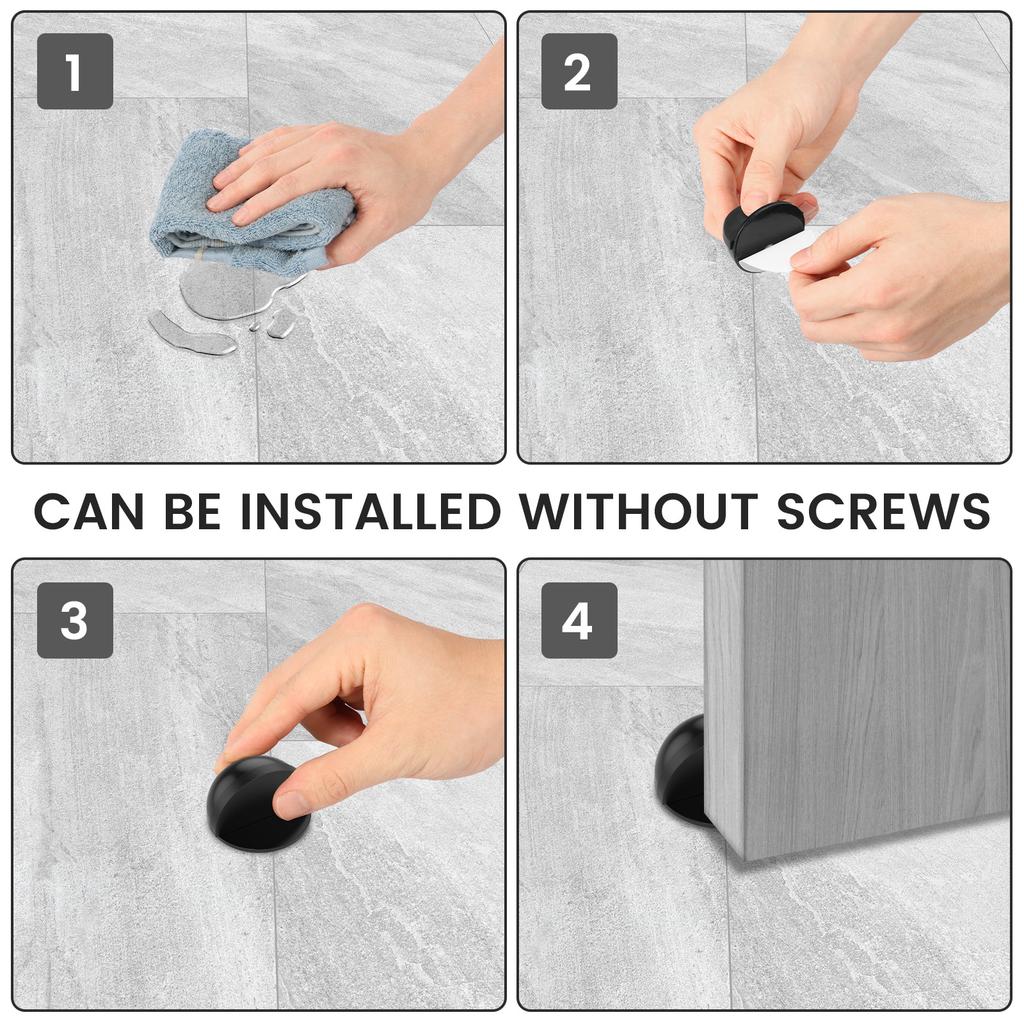 1

2

CAN BE INSTALLED WITHOUT SCREWS

3

4