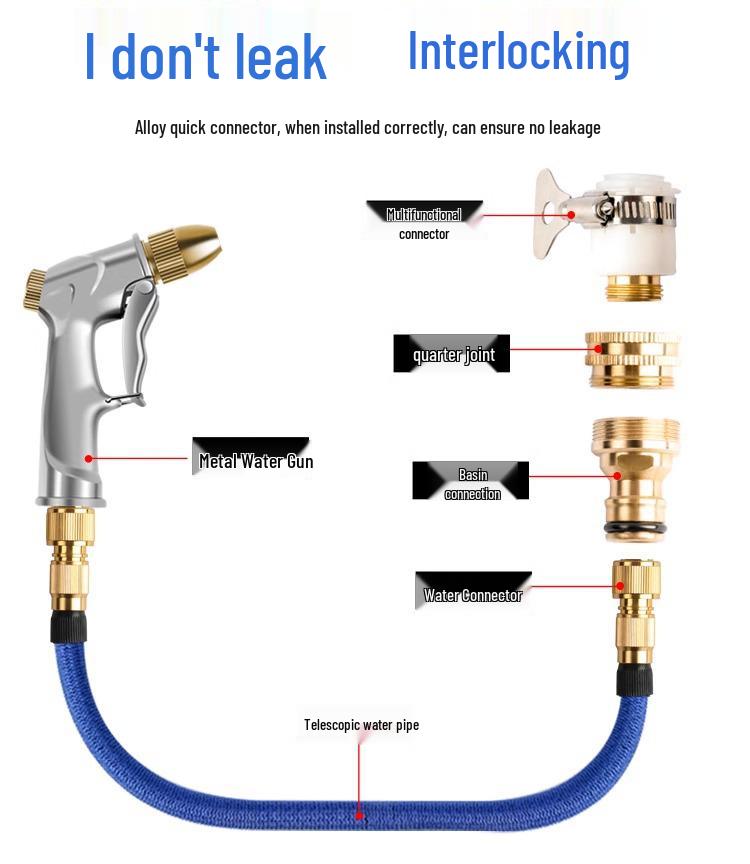 I don't leak Interlocking

Alloy quick connector, when installed correctly, can ensure no leakage

Multifunctional connector

quarter joint

Metal Water Gun

Basin connection

Water Connector

Telescopic water pipe