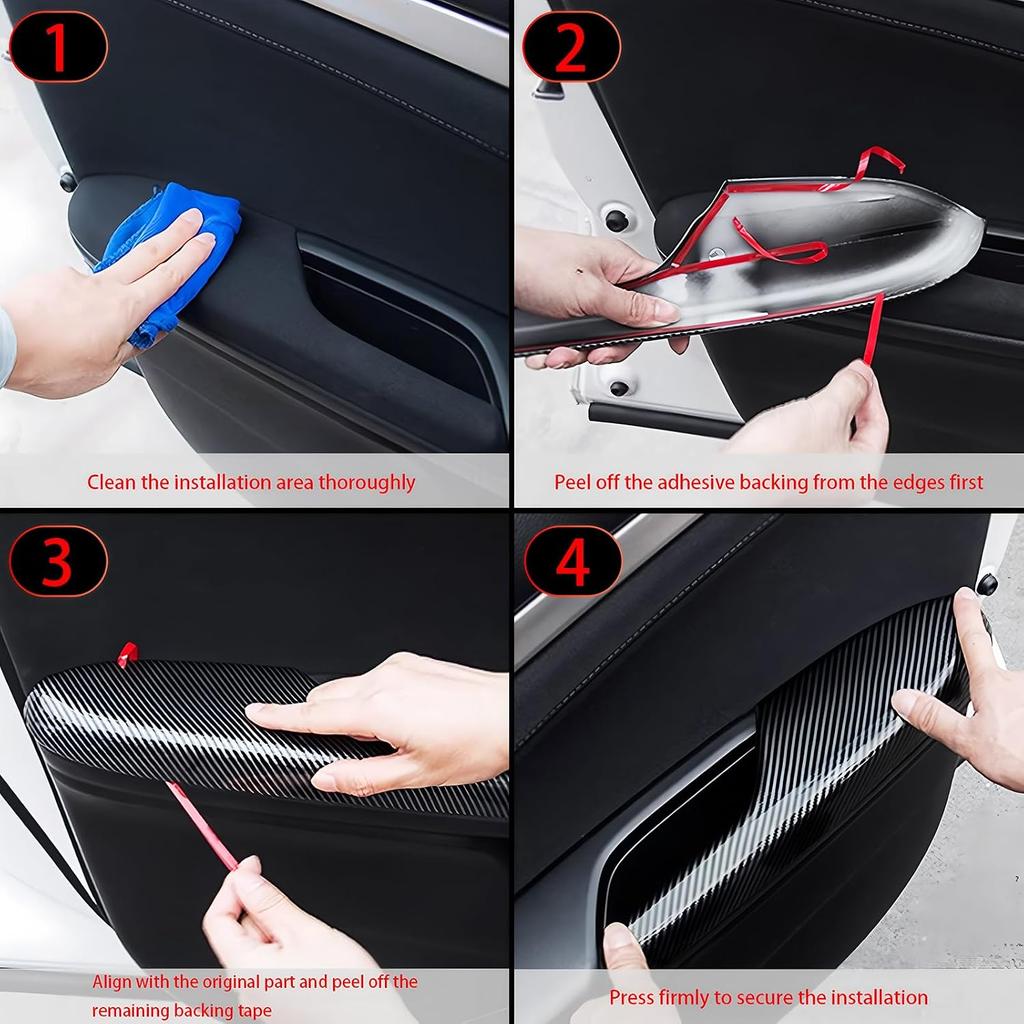 1

Clean the installation area thoroughly

2

Peel off the adhesive backing from the edges first

3

Align with the original part and peel off the remaining backing tape

4

Press firmly to secure the installation